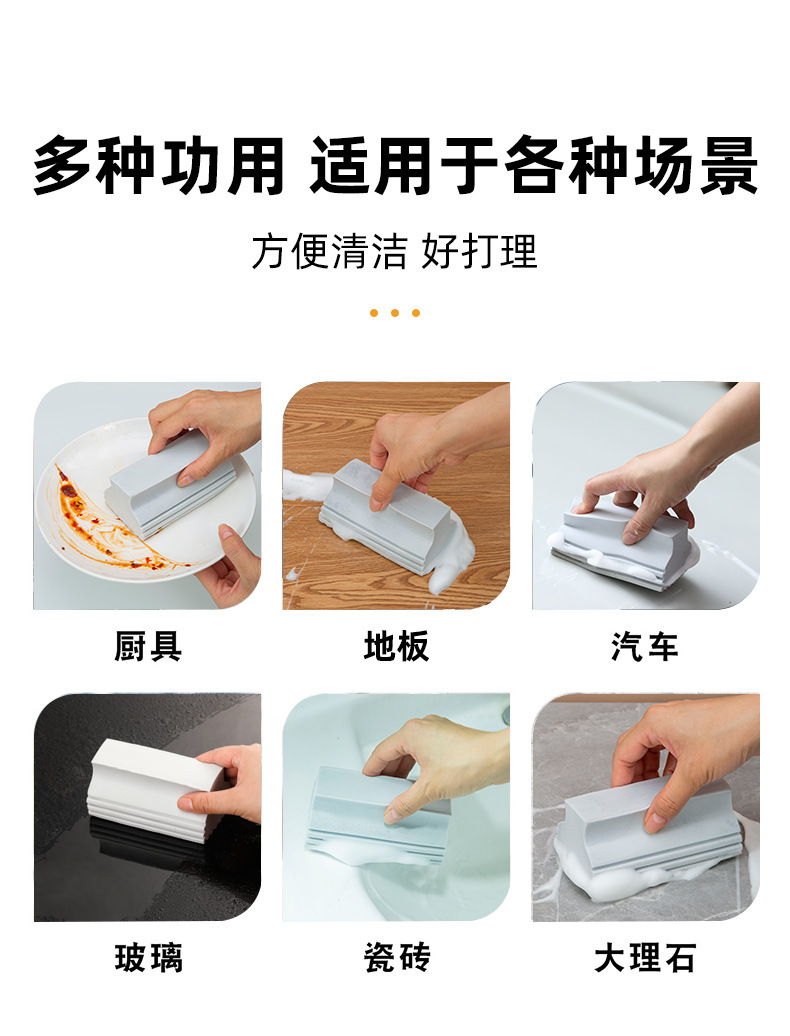 多种功用 适用于各种场景

方便清洁 好打理

厨具

地板

汽车

玻璃

瓷砖

大理石