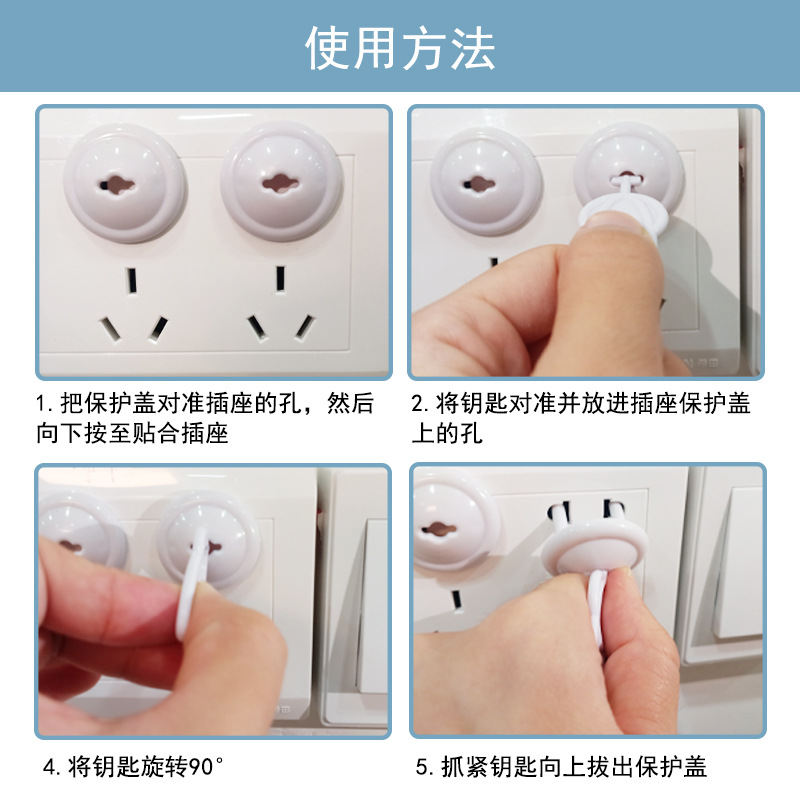 使用方法

1. 把保护盖对准插座的孔，然后向下按至贴合插座

2. 将钥匙对准并放进插座保护盖上的孔

4. 将钥匙旋转90°

5. 抓紧钥匙向上拔出保护盖