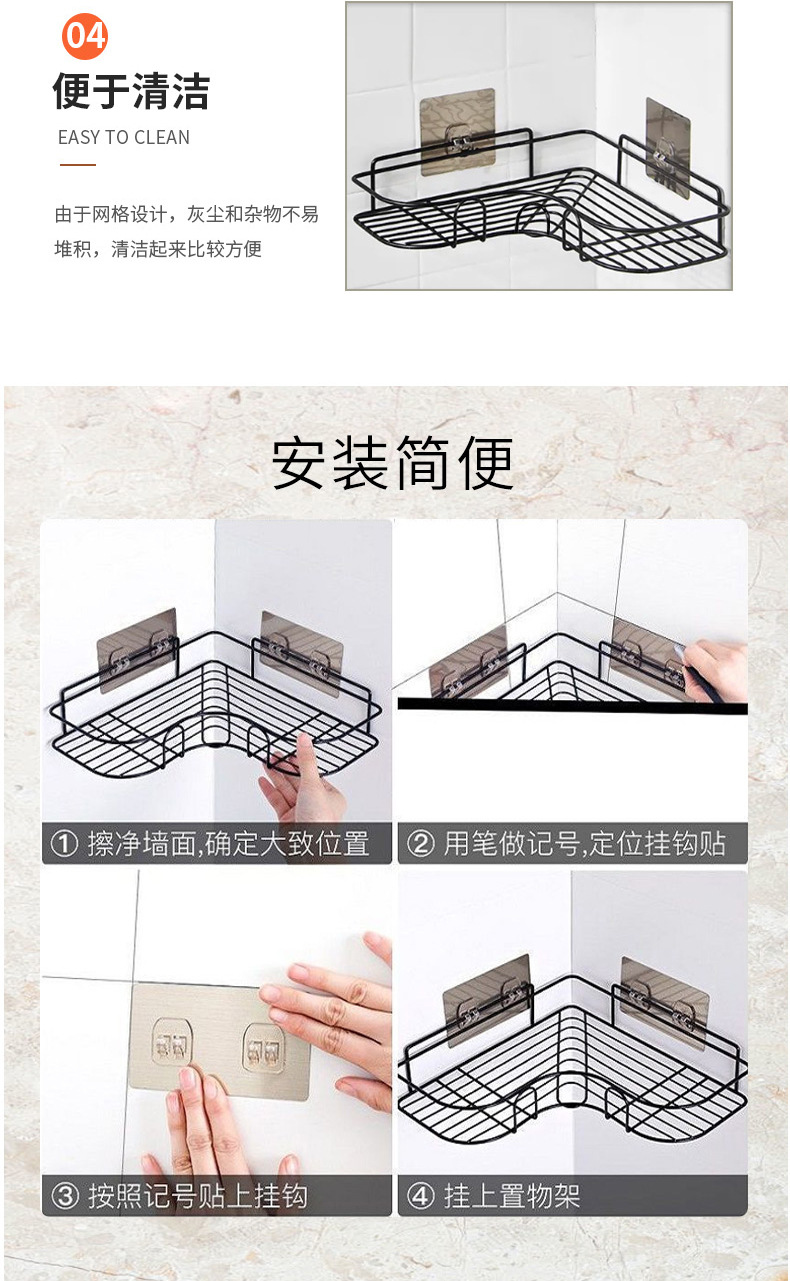 04

便于清洁

EASY TO CLEAN

由于网格设计，灰尘和杂物不易堆积，清洁起来比较方便

安装简便

① 擦净墙面,确定大致位置

② 用笔做记号,定位挂钩贴

③ 按照记号贴上挂钩

④ 挂上置物架