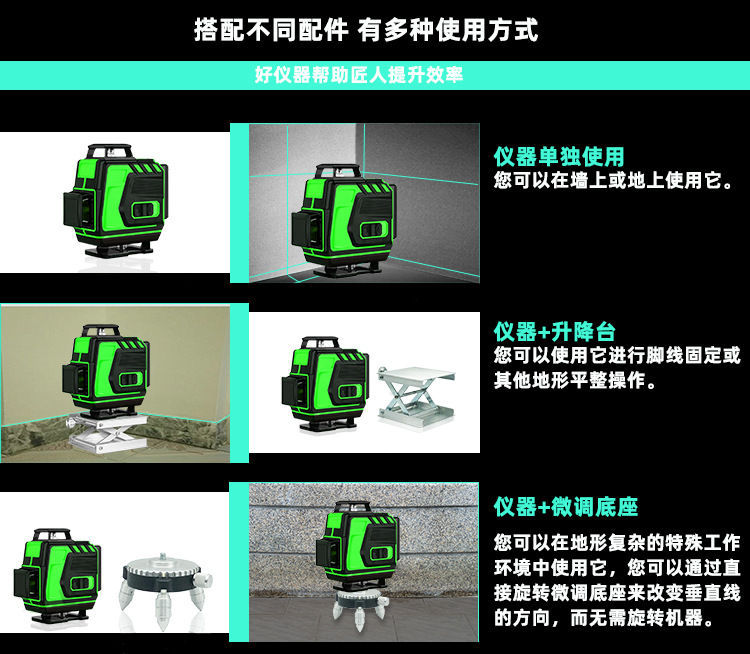 搭配不同配件 有多种使用方式

好仪器帮助匠人提升效率

仪器单独使用
您可以在墙上或地上使用它。

仪器+升降台
您可以使用它进行脚线固定或其他地形平整操作。

仪器+微调底座
您可以在地形复杂的特殊工作环境中使用它，您可以通过直接旋转微调底座来改变垂直线的方向，而无需旋转机器。