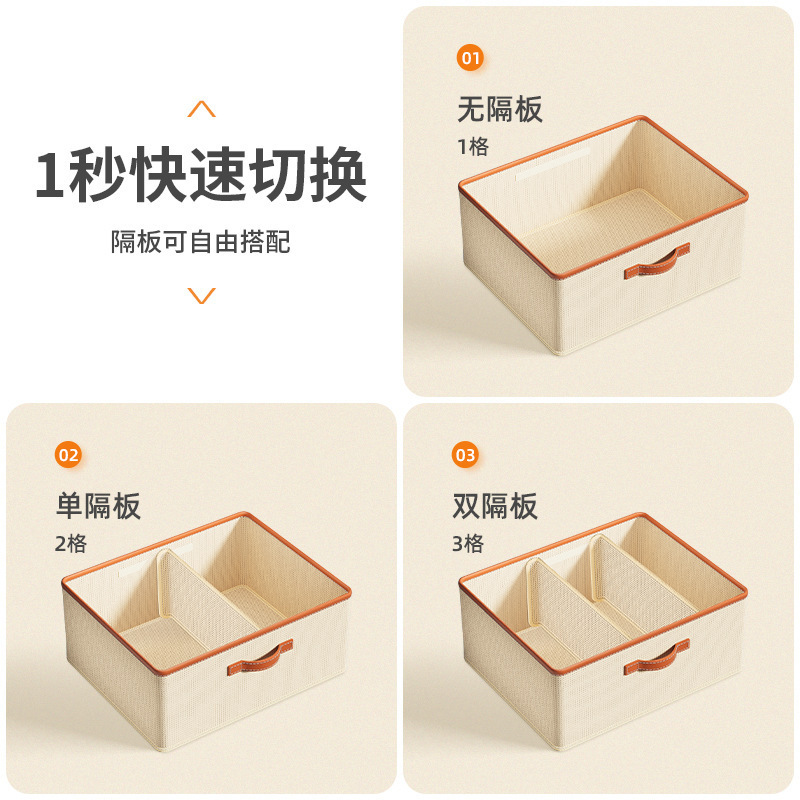 1秒快速切换

隔板可自由搭配

01

无隔板

1格

02

单隔板

2格

03

双隔板

3格