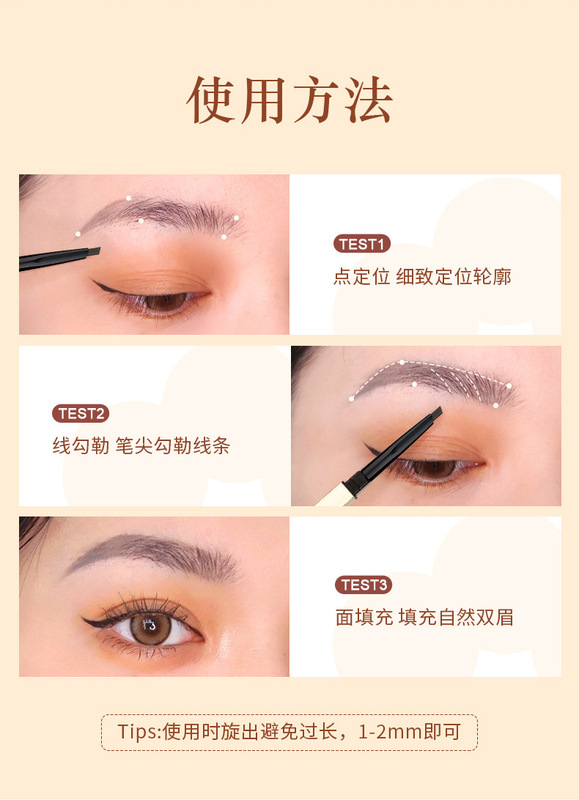 使用方法

TEST1
点定位 细致定位轮廓

TEST2
线勾勒 笔尖勾勒线条

TEST3
面填充 填充自然双眉

Tips:使用时旋出避免过长，1-2mm即可