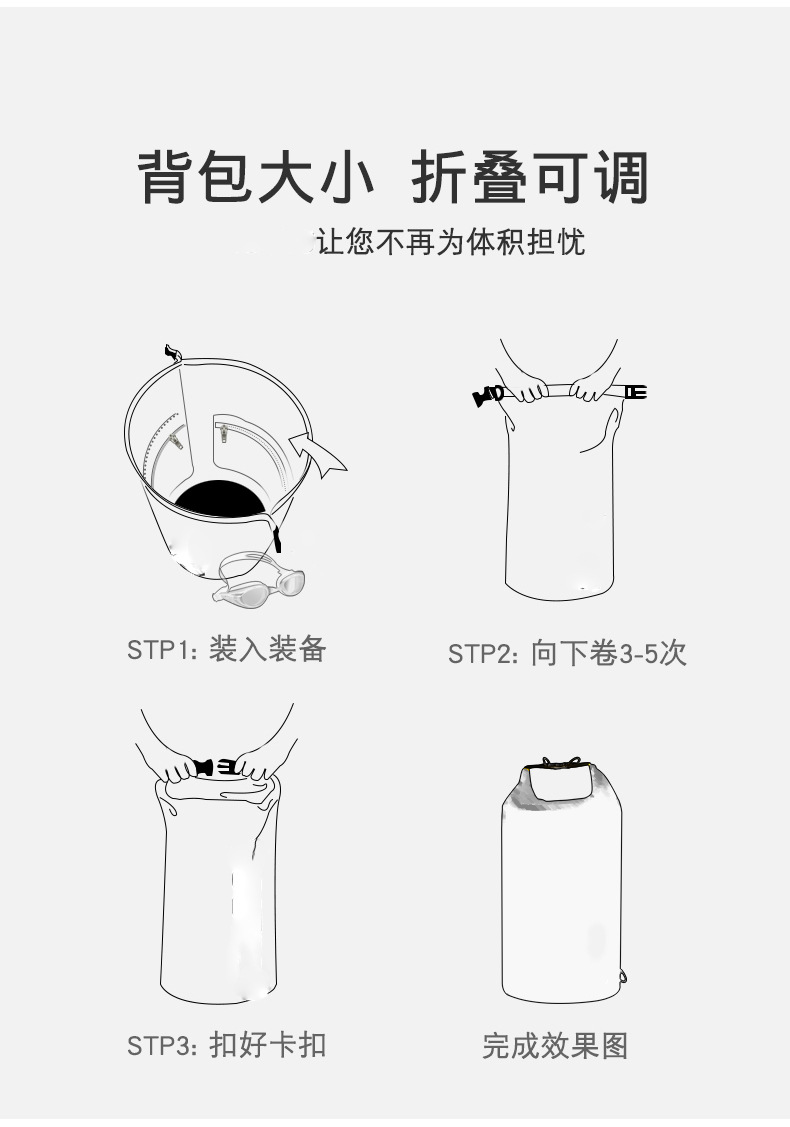 背包大小 折叠可调

让您不再为体积担忧

STP1: 装入装备

STP2: 向下卷3-5次

STP3: 扣好卡扣

完成效果图