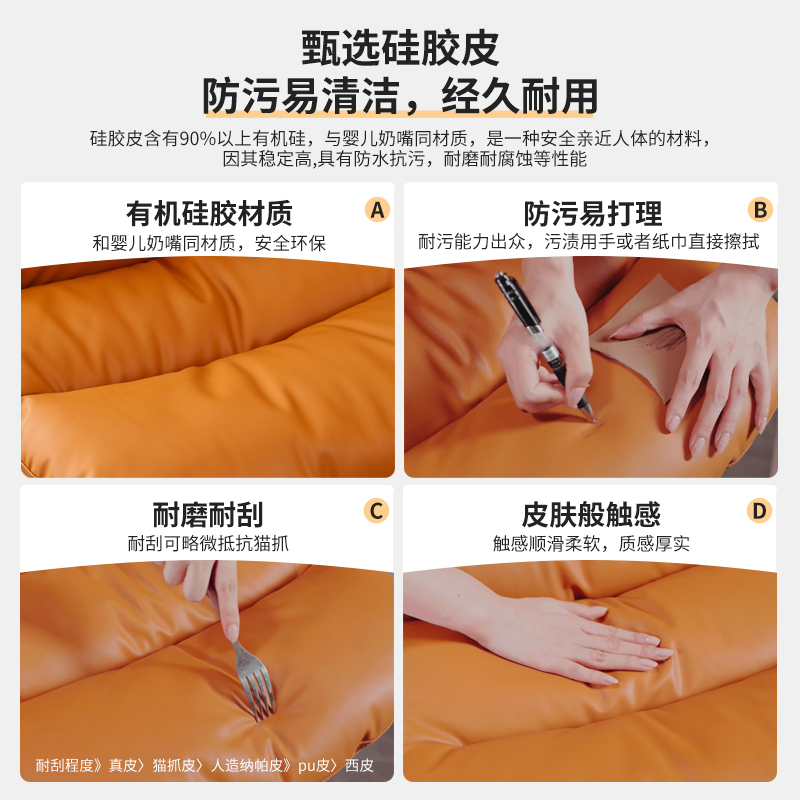 甄选硅胶皮
防污易清洁，经久耐用

硅胶皮含有90%以上有机硅，与婴儿奶嘴同材质，是一种安全亲近人体的材料，因其稳定高,具有防水抗污，耐磨耐腐蚀等性能

有机硅胶材质
A
和婴儿奶嘴同材质，安全环保

防污易打理
B
耐污能力出众，污渍用手或者纸巾直接擦拭

耐磨耐刮
C
耐刮可略微抵抗猫抓

耐刮程度》真皮〉猫抓皮〉人造纳帕皮》pu皮〉西皮

皮肤般触感
D
触感顺滑柔软，质感厚实