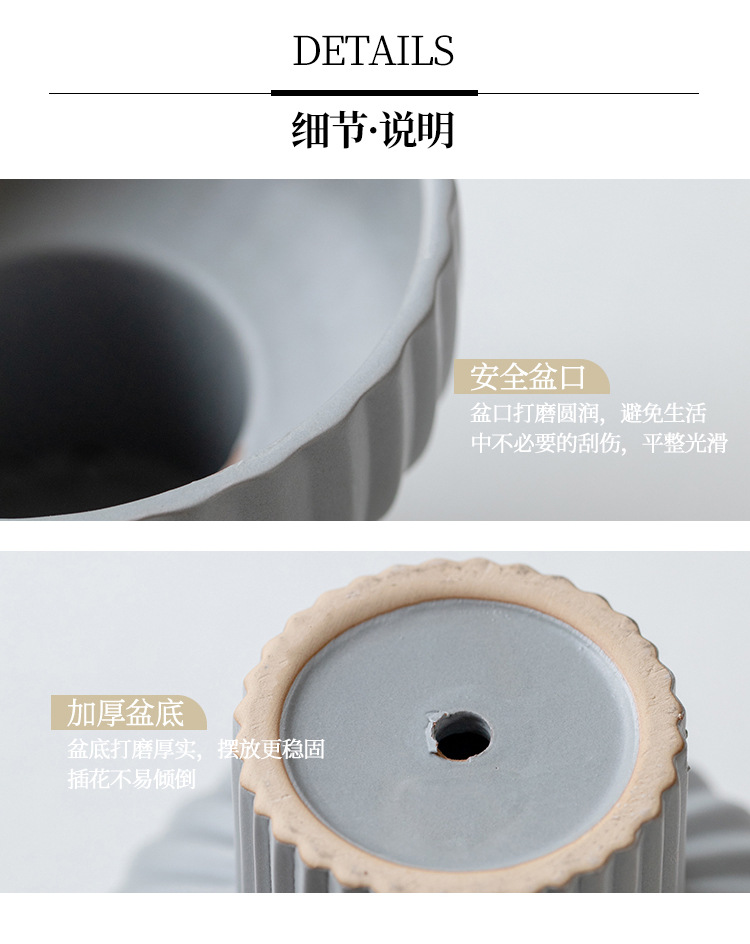 DETAILS

细节·说明

安全盆口

盆口打磨圆润，避免生活中不必要的刮伤，平整光滑

加厚盆底

盆底打磨厚实，摆放更稳固插花不易倾倒