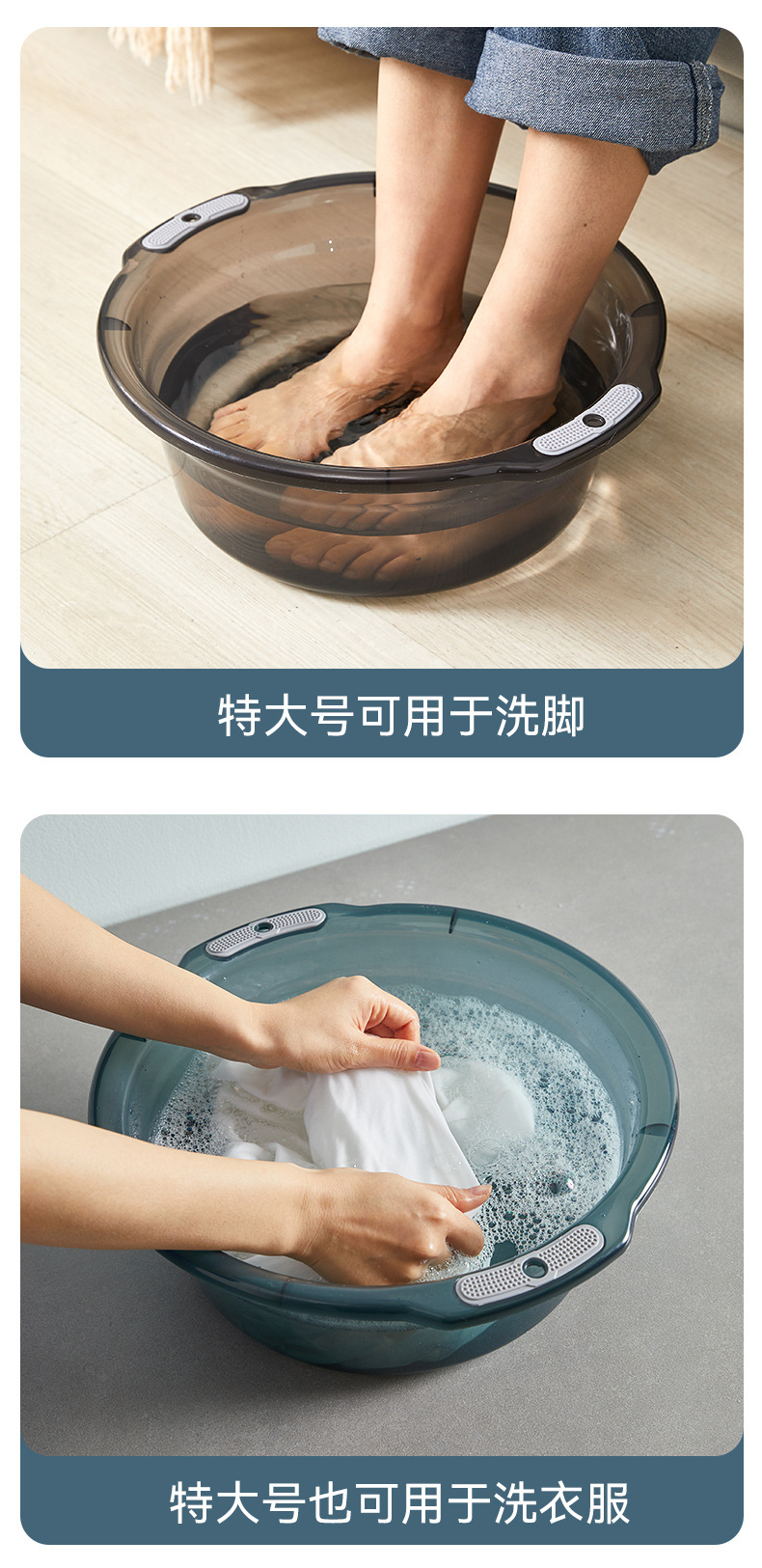 特大号可用于洗脚

特大号也可用于洗衣服