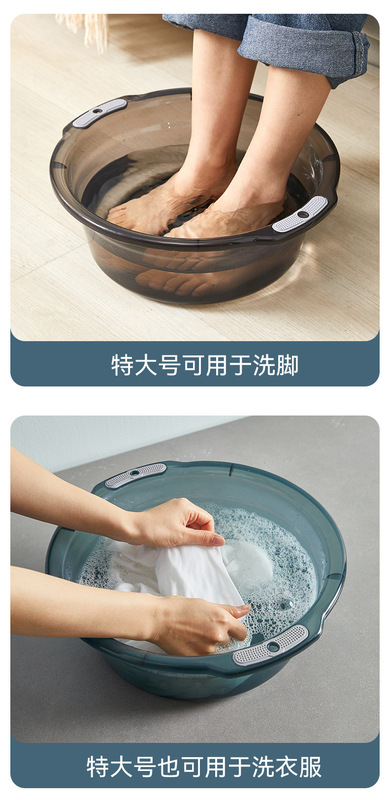 特大号可用于洗脚

特大号也可用于洗衣服