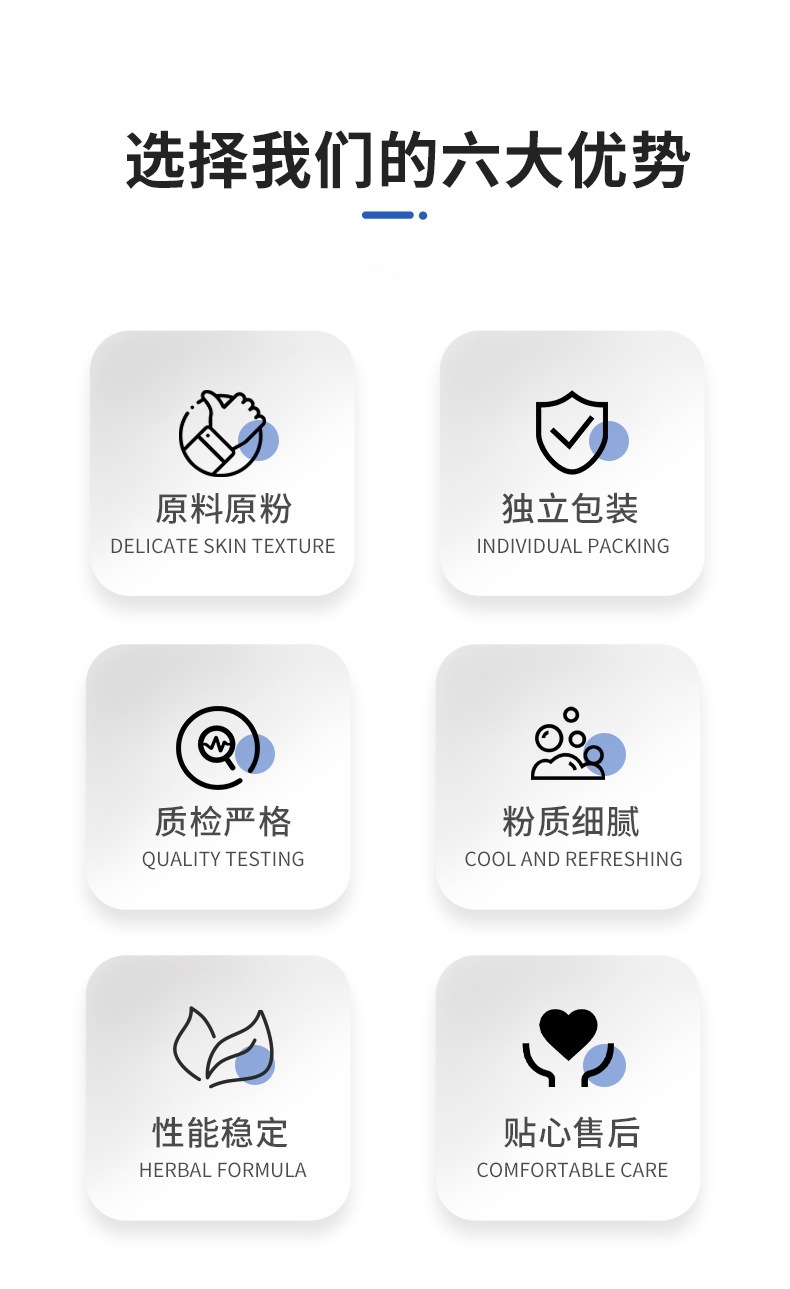 选择我们的六大优势

原料原粉
DELICATE SKIN TEXTURE

独立包装
INDIVIDUAL PACKING

质检严格
QUALITY TESTING

粉质细腻
COOL AND REFRESHING

性能稳定
HERBAL FORMULA

贴心售后
COMFORTABLE CARE