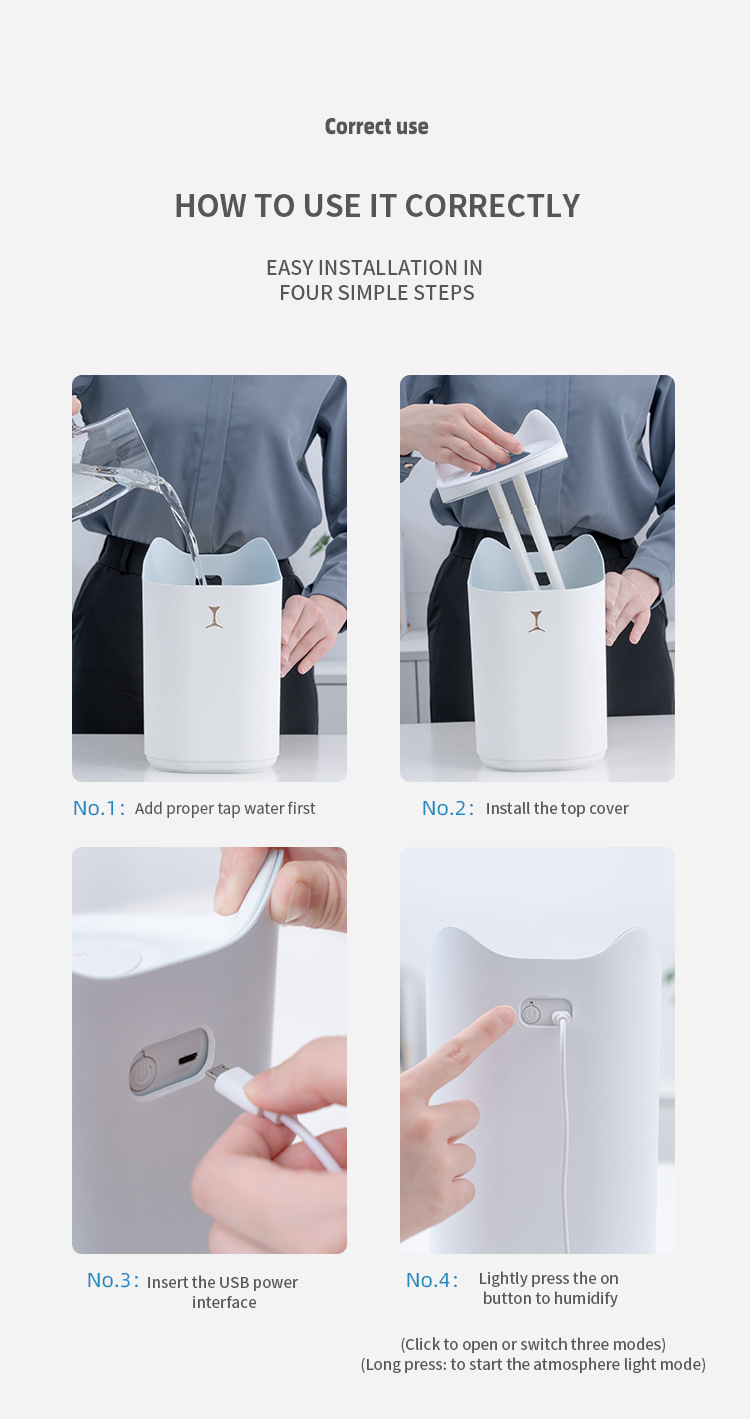 Correct use

HOW TO USE IT CORRECTLY

EASY INSTALLATION IN FOUR SIMPLE STEPS

No.1: Add proper tap water first

No.2: Install the top cover

No.3: Insert the USB power interface

No.4: Lightly press the on button to humidify

(Click to open or switch three modes)
(Long press: to start the atmosphere light mode)