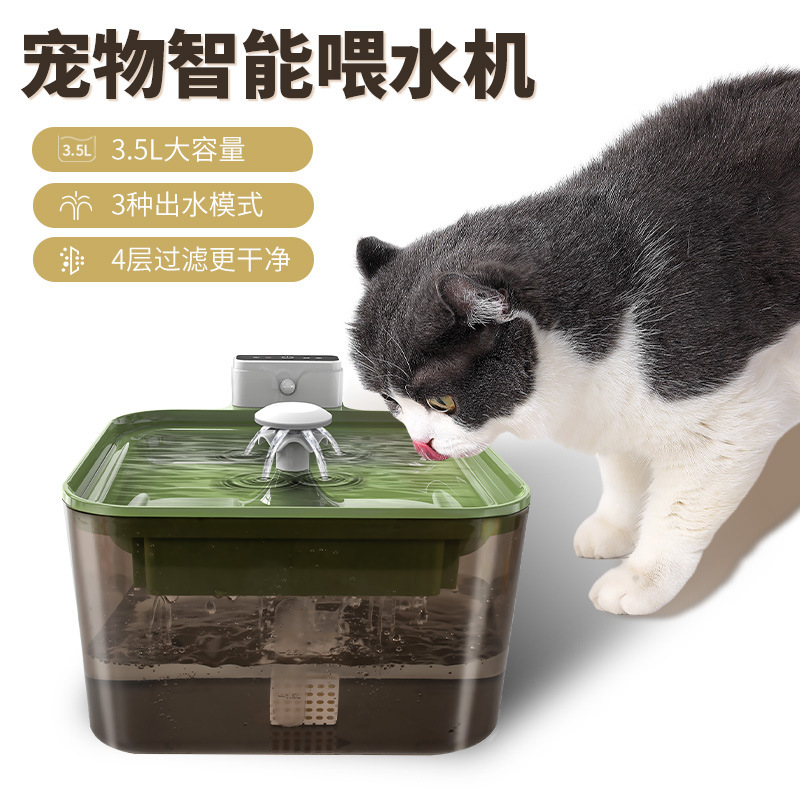 宠物智能喂水机

3.5L 3.5L大容量

3种出水模式

4层过滤更干净