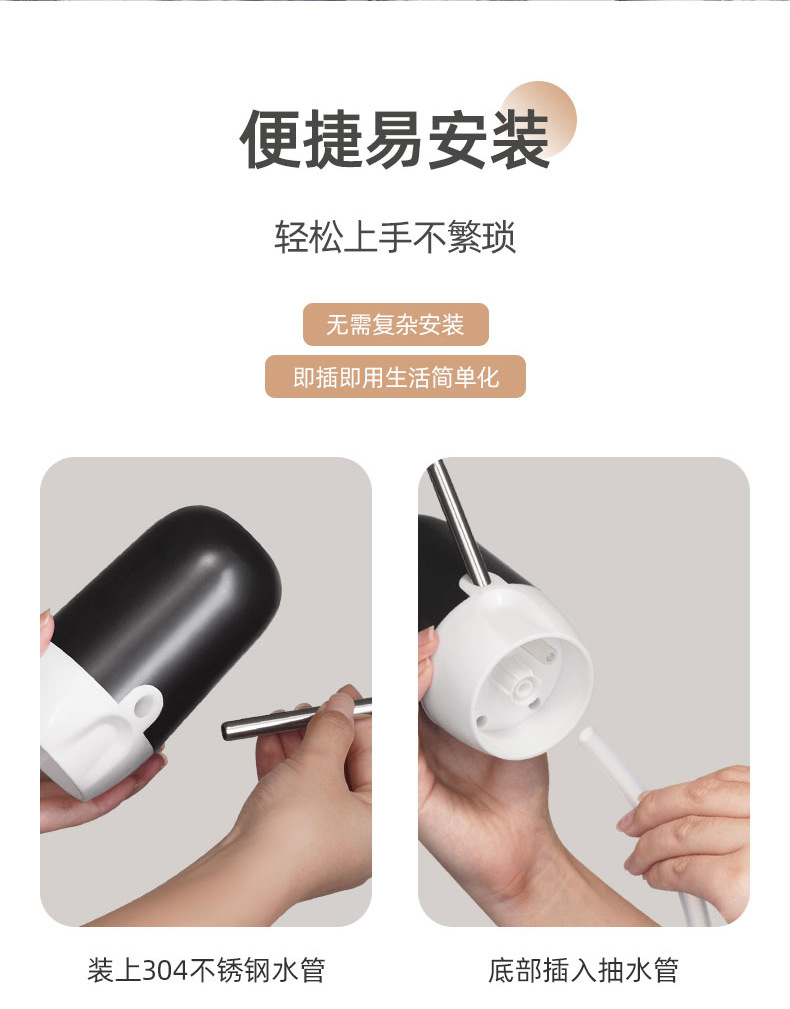 便捷易安装

轻松上手不繁琐

无需复杂安装

即插即用生活简单化

装上304不锈钢水管

底部插入抽水管