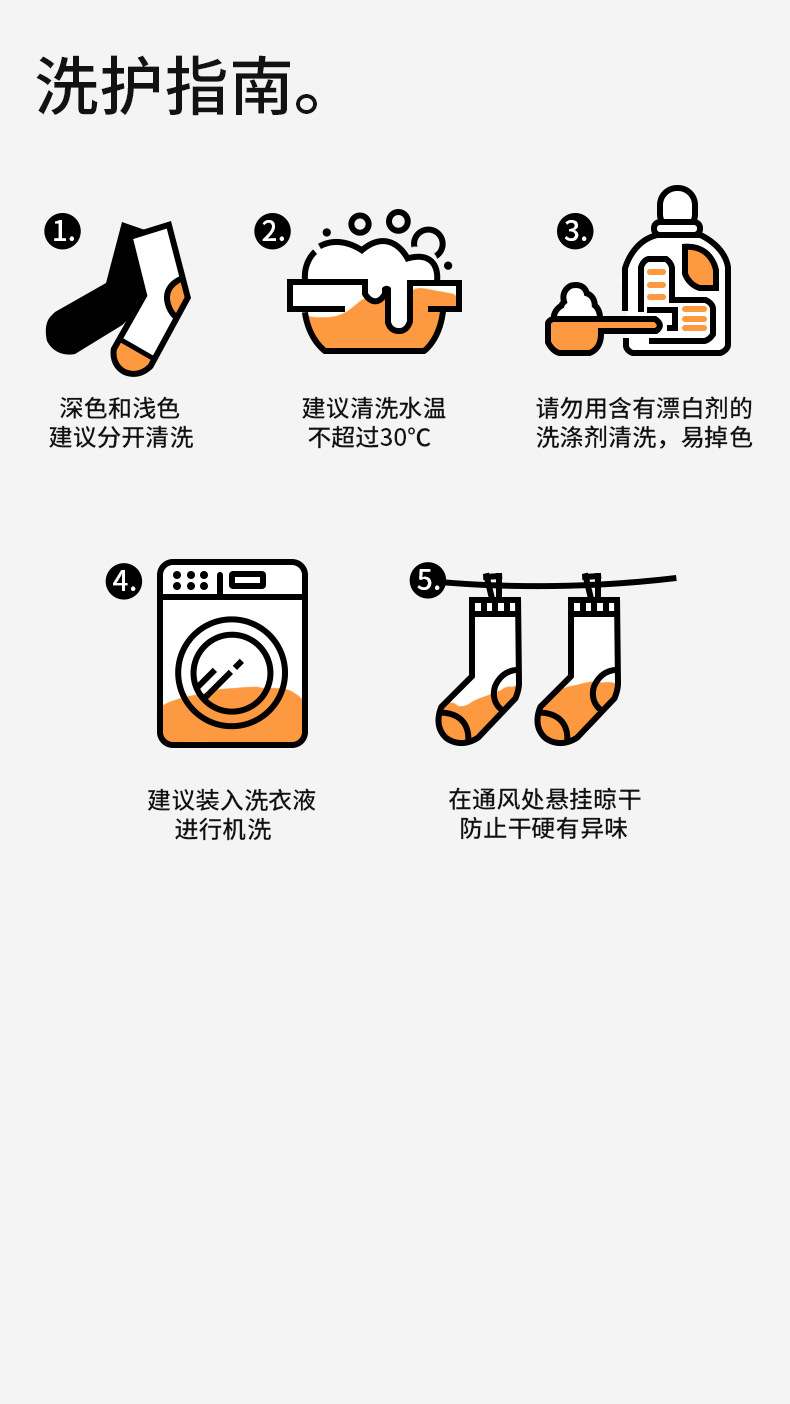 洗护指南。

1.
深色和浅色
建议分开清洗

2.
建议清洗水温
不超过30°C

3.
请勿用含有漂白剂的
洗涤剂清洗，易掉色

4.
建议装入洗衣液
进行机洗

5.
在通风处悬挂晾干
防止干硬有异味