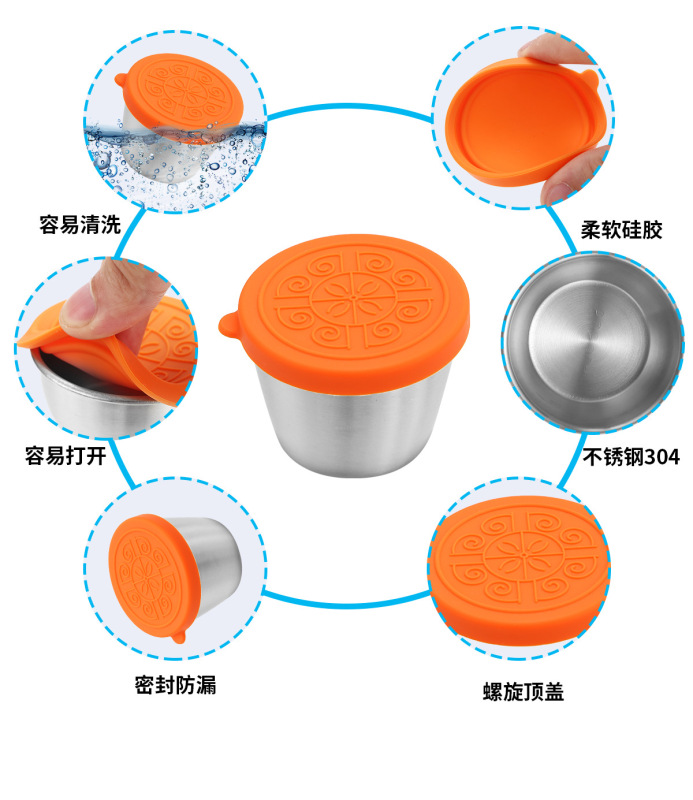 容易清洗

柔软硅胶

容易打开

不锈钢304

密封防漏

螺旋顶盖