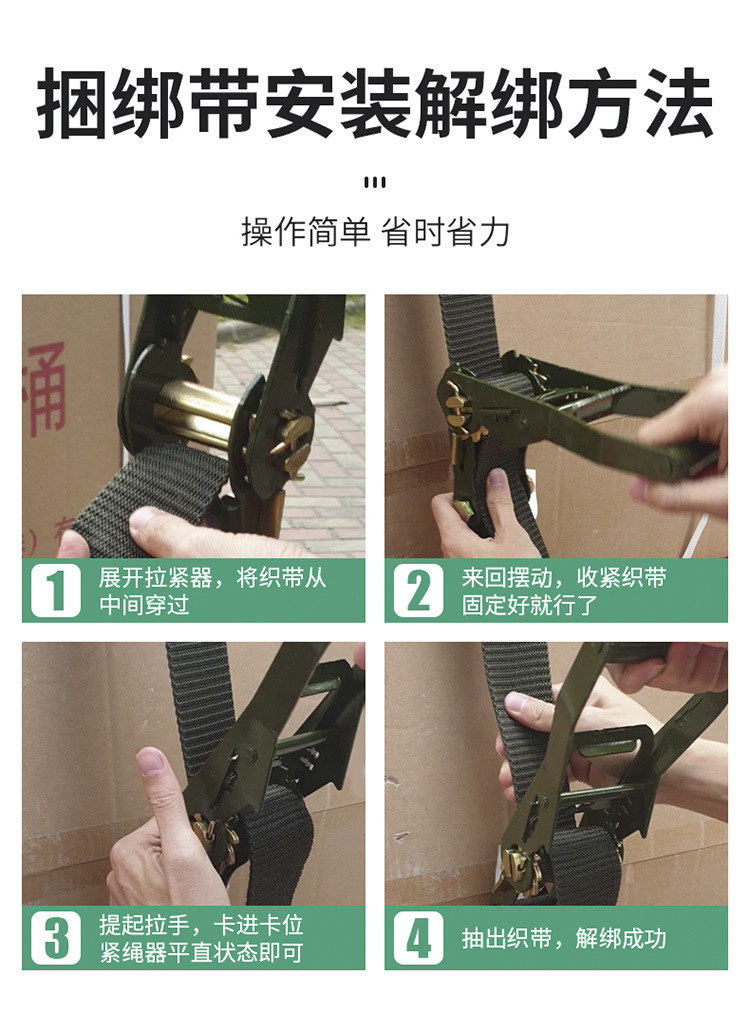 捆绑带安装解绑方法

操作简单 省时省力

桶

1 展开拉紧器，将织带从中间穿过

2 来回摆动，收紧织带固定好就行了

3 提起拉手，卡进卡位紧绳器平直状态即可

4 抽出织带，解绑成功