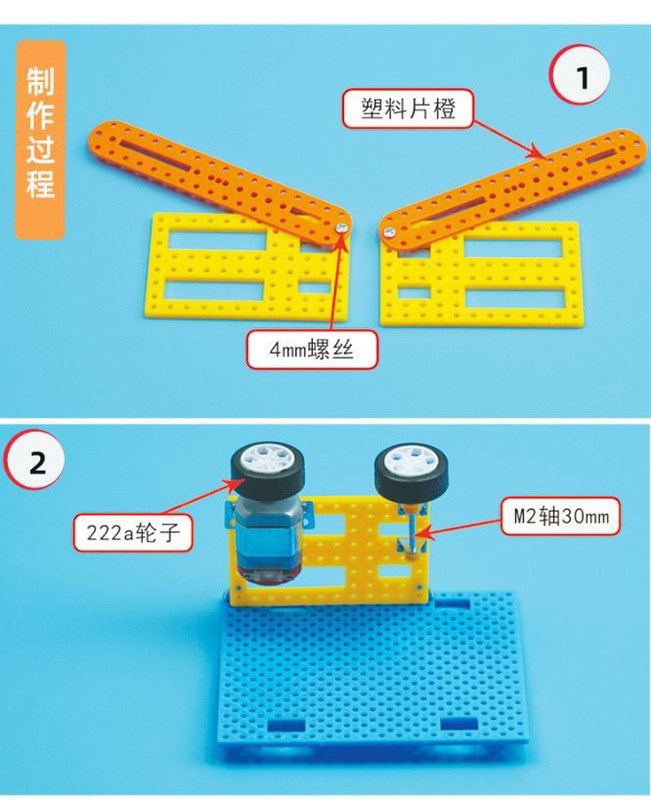 制作过程

1

塑料片橙

4mm螺丝

2

222a轮子

M2轴30mm