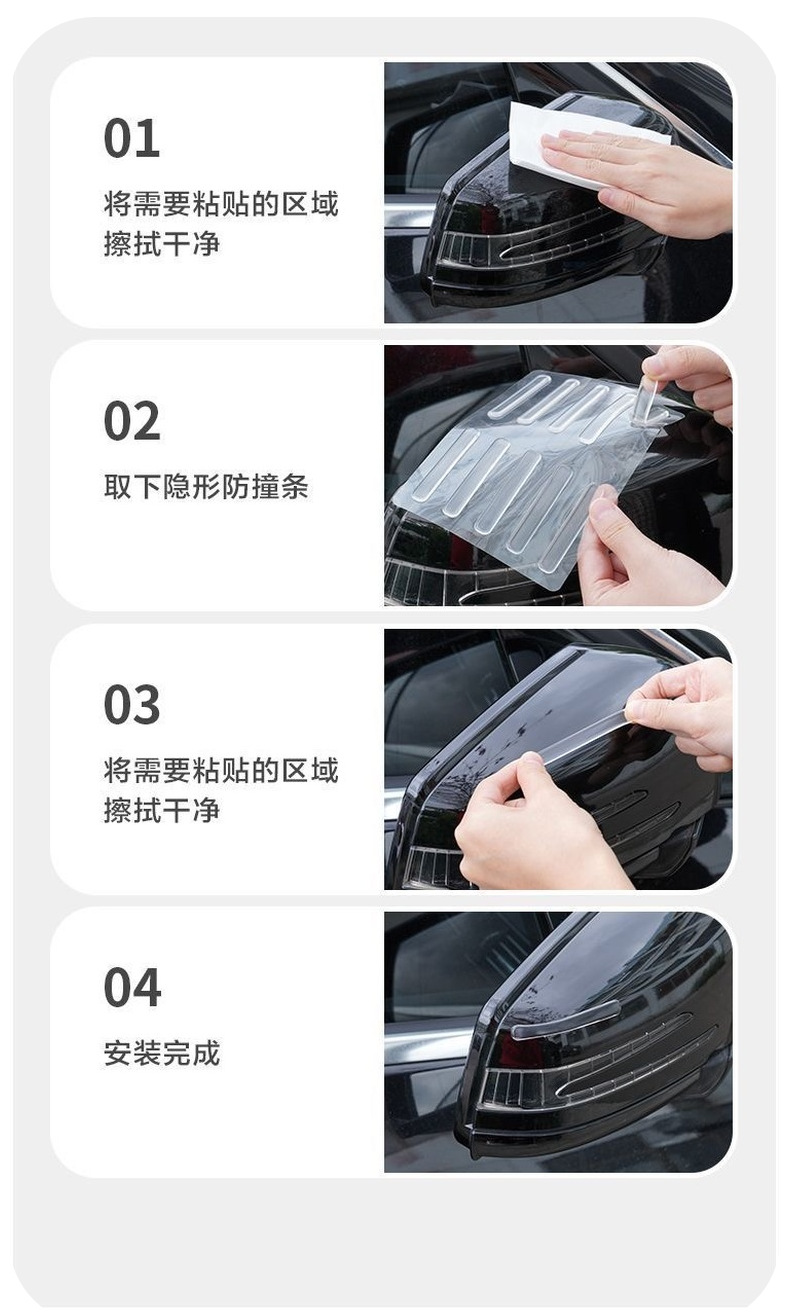 01

将需要粘贴的区域擦拭干净

02

取下隐形防撞条

03

将需要粘贴的区域擦拭干净

04

安装完成