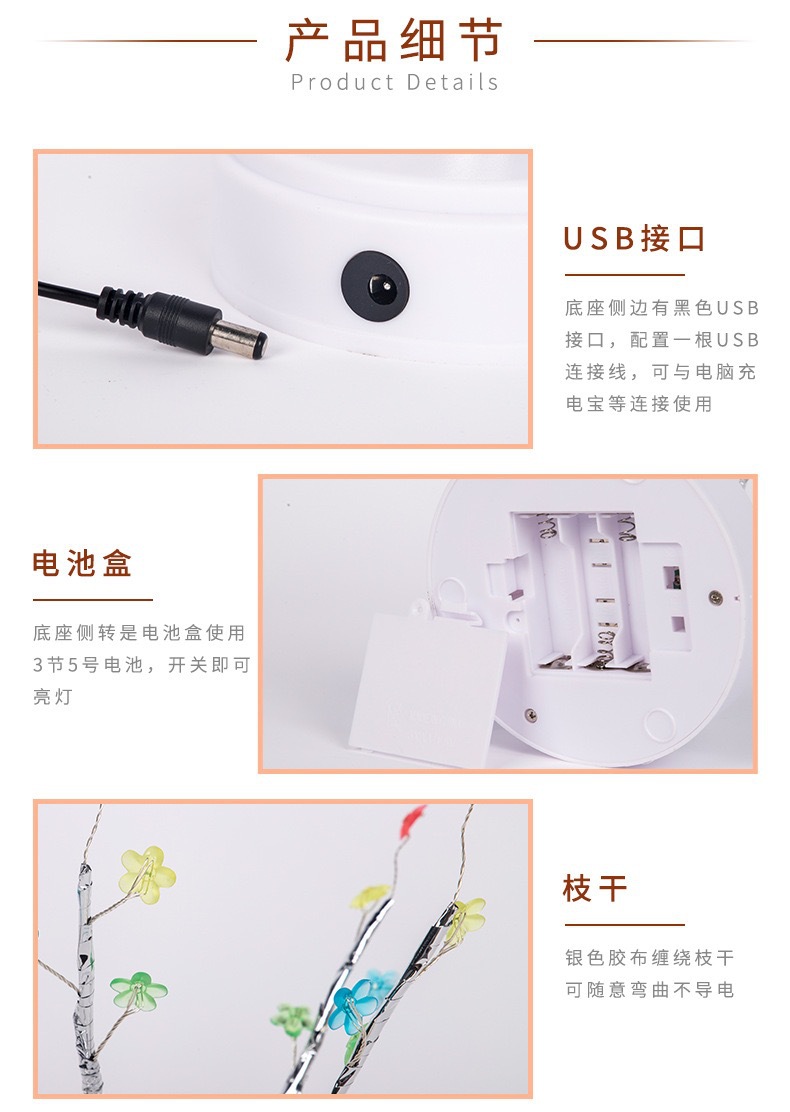 产品细节
Product Details

USB接口

底座侧边有黑色USB接口，配置一根USB连接线，可与电脑充电宝等连接使用

电池盒

底座侧转是电池盒使用3节5号电池，开关即可亮灯

枝干

银色胶布缠绕枝干可随意弯曲不导电