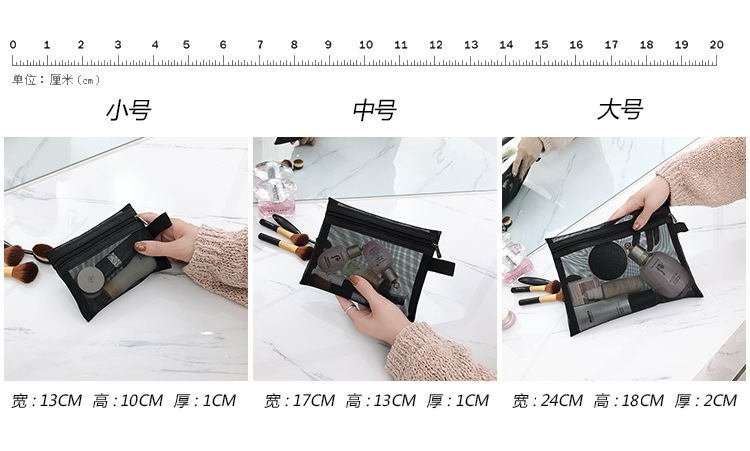 0 1 2 3 4 5 6 7 8 9 10 11 12 13 14 15 16 17 18 19 20

单位：厘米（cm）

小号

中号

大号

宽：13CM 高：10CM 厚：1CM

宽：17CM 高：13CM 厚：1CM

宽：24CM 高：18CM 厚：2CM