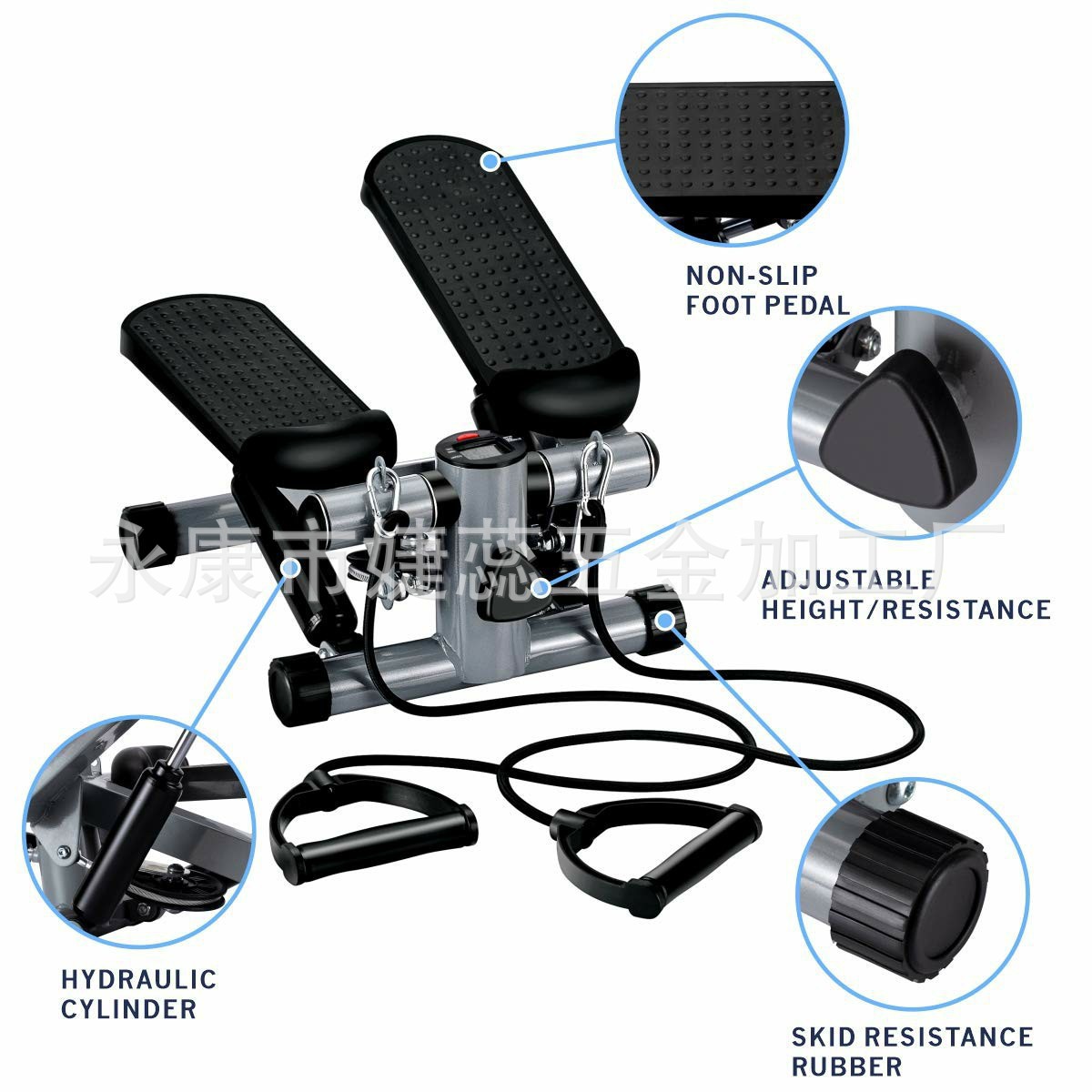 NON-SLIP FOOT PEDAL

永康市婕蕊五金加工厂

ADJUSTABLE HEIGHT/RESISTANCE

HYDRAULIC CYLINDER

SKID RESISTANCE RUBBER