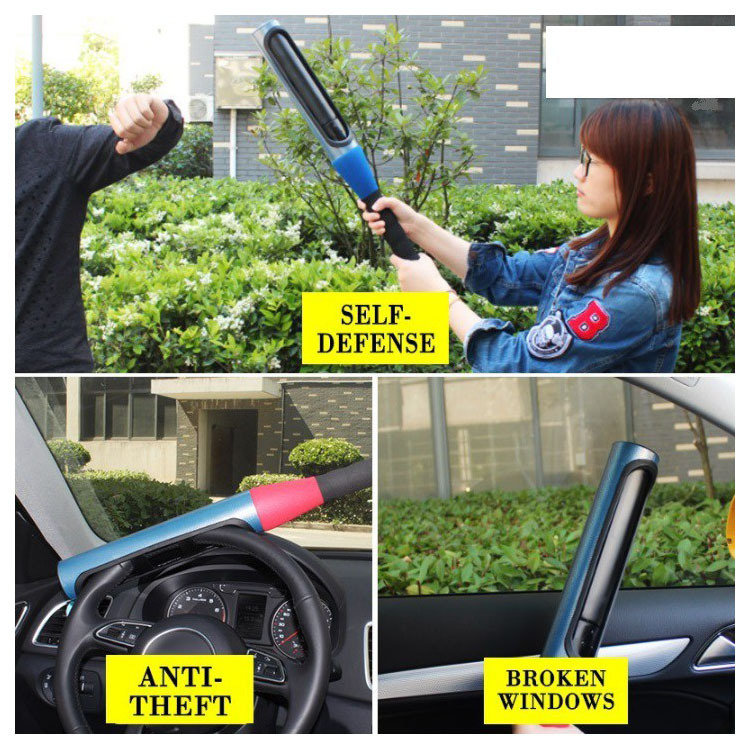 SELF-DEFENSE

ANTI-THEFT

BROKEN WINDOWS