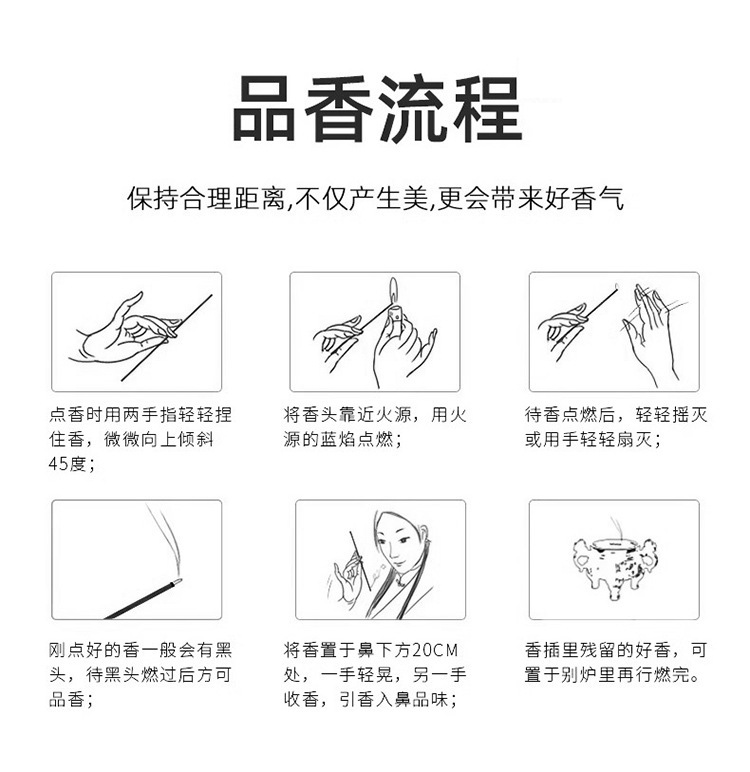 品香流程

保持合理距离,不仅产生美,更会带来好香气

点香时用两手指轻轻捏住香，微微向上倾斜45度；

将香头靠近火源，用火源的蓝焰点燃；

待香点燃后，轻轻摇灭或用手轻轻扇灭；

刚点好的香一般会有黑头，待黑头燃过后方可品香；

将香置于鼻下方20CM处，一手轻晃，另一手收香，引香入鼻品味；

香插里残留的好香，可置于别炉里再行燃完。