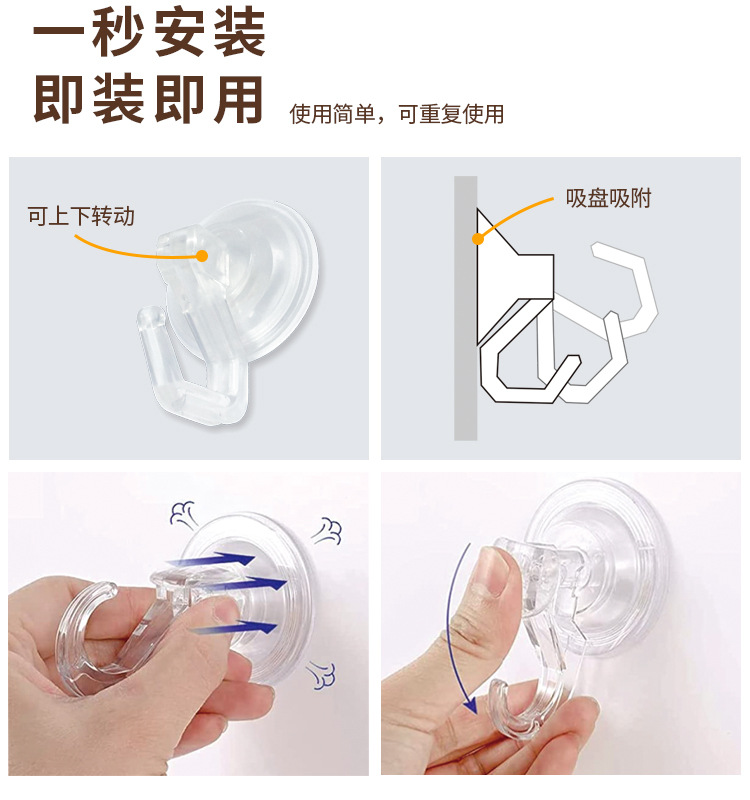 一秒安装
即装即用 使用简单，可重复使用

可上下转动

吸盘吸附