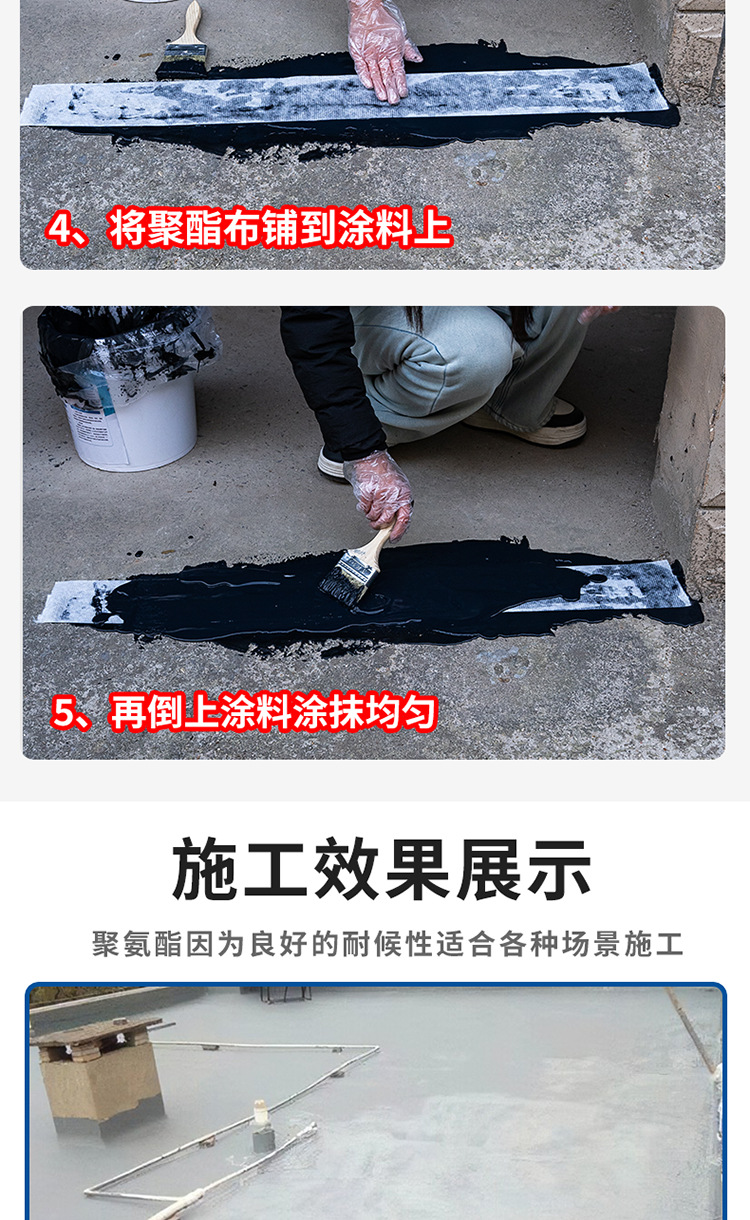 4、将聚酯布铺到涂料上

5、再倒上涂料涂抹均匀

施工效果展示

聚氨酯因为良好的耐候性适合各种场景施工