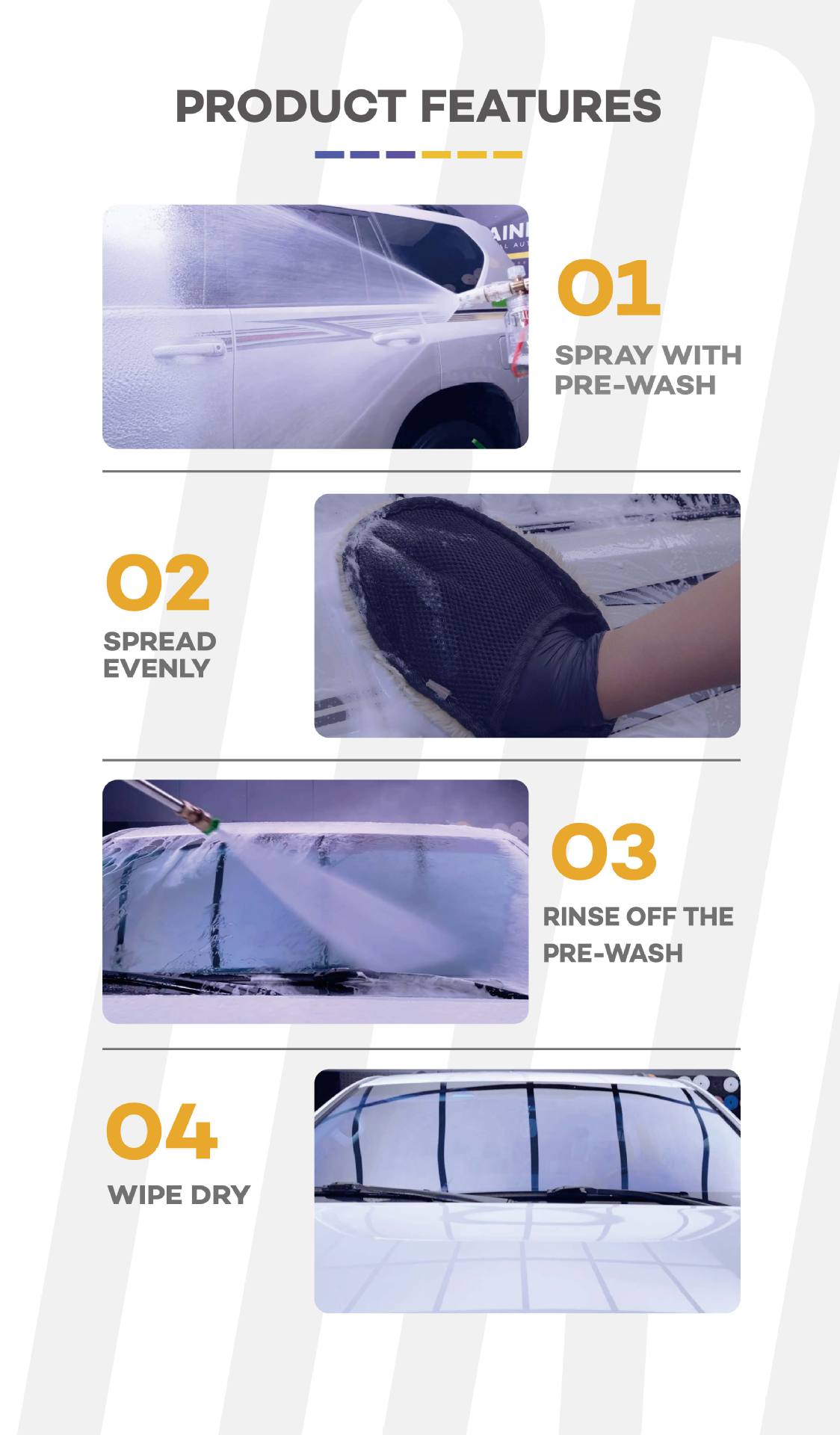 PRODUCT FEATURES

01
SPRAY WITH PRE-WASH

02
SPREAD EVENLY

03
RINSE OFF THE PRE-WASH

04
WIPE DRY