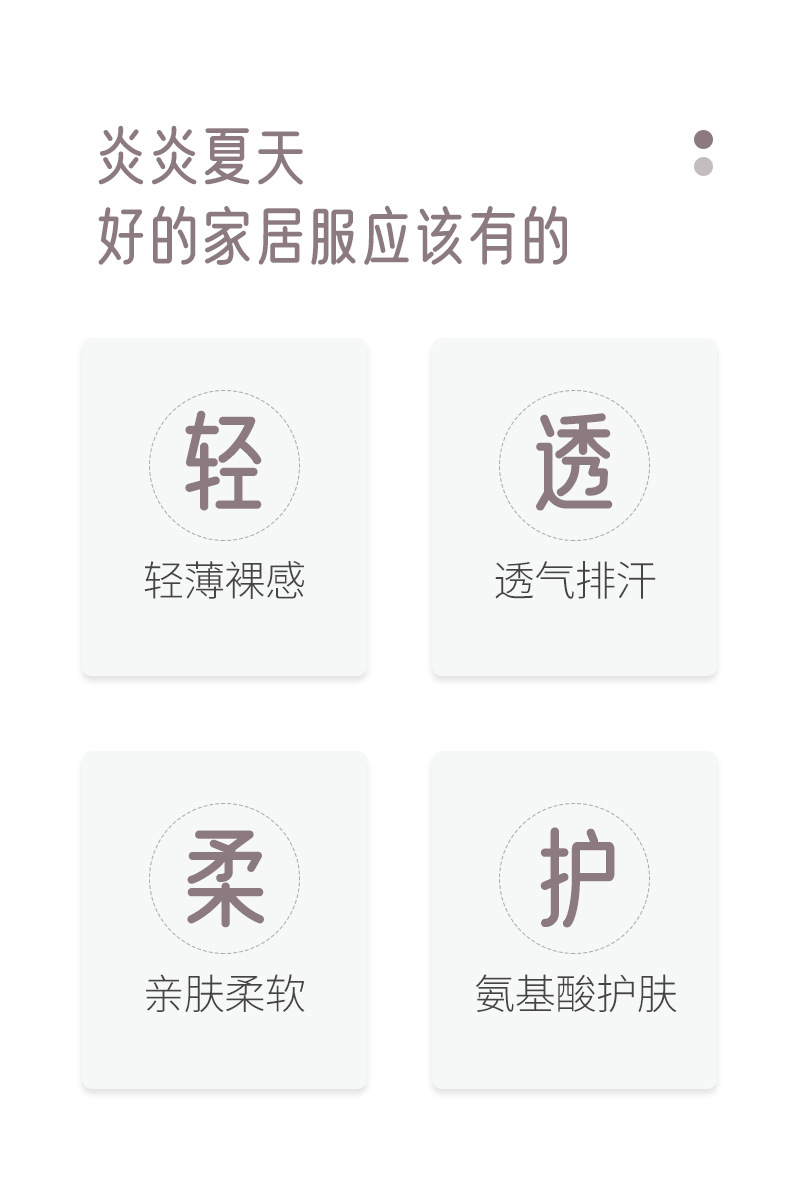 炎炎夏天
好的家居服应该有的

轻

轻薄裸感

透

透气排汗

柔

亲肤柔软

护

氨基酸护肤