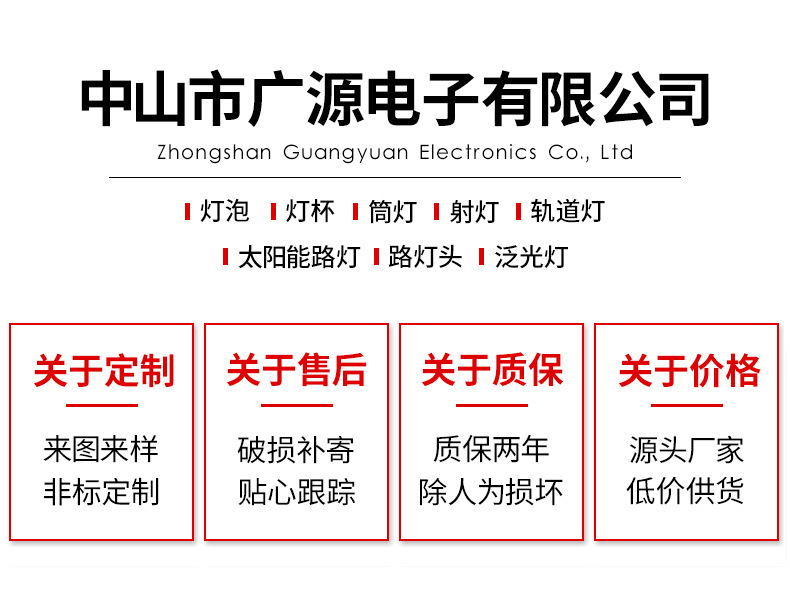 中山市广源电子有限公司

Zhongshan Guangyuan Electronics Co., Ltd

灯泡 灯杯 筒灯 射灯 轨道灯

太阳能路灯 路灯头 泛光灯

关于定制

来图来样
非标定制

关于售后

破损补寄
贴心跟踪

关于质保

质保两年
除人为损坏

关于价格

源头厂家
低价供货