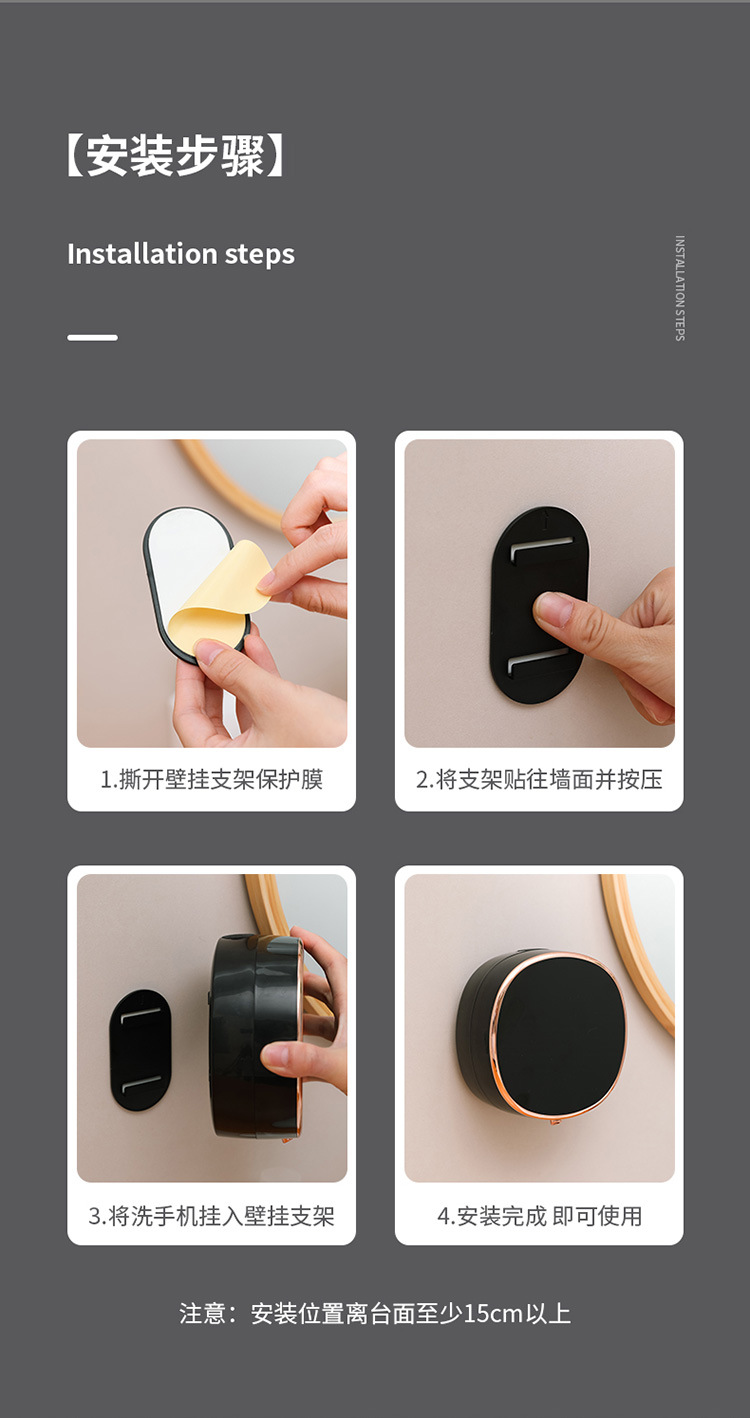 【安装步骤】

Installation steps

INSTALLATION STEPS

1.撕开壁挂支架保护膜

2.将支架贴往墙面并按压

3.将洗手机挂入壁挂支架

4.安装完成 即可使用

注意：安装位置离台面至少15cm以上