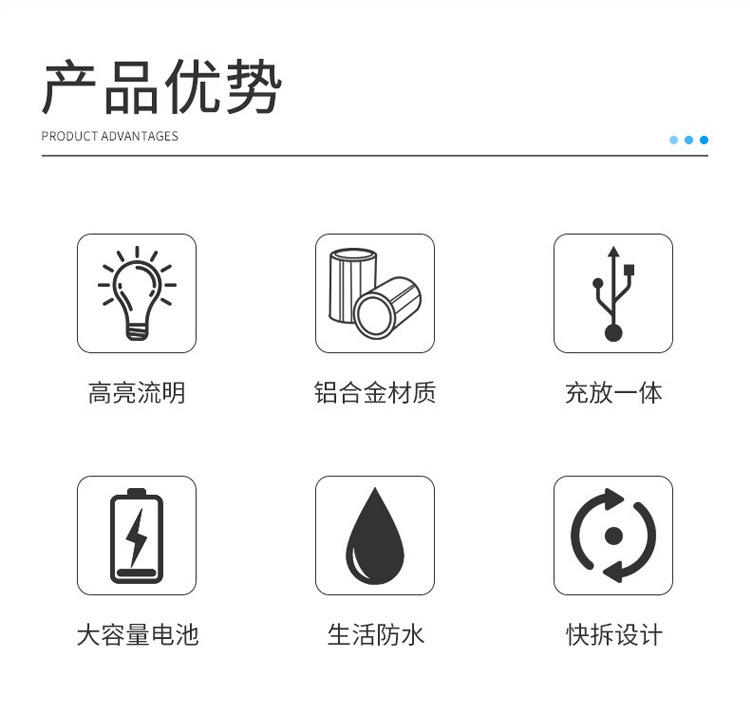 产品优势

PRODUCT ADVANTAGES

高亮流明

铝合金材质

充放一体

大容量电池

生活防水

快拆设计