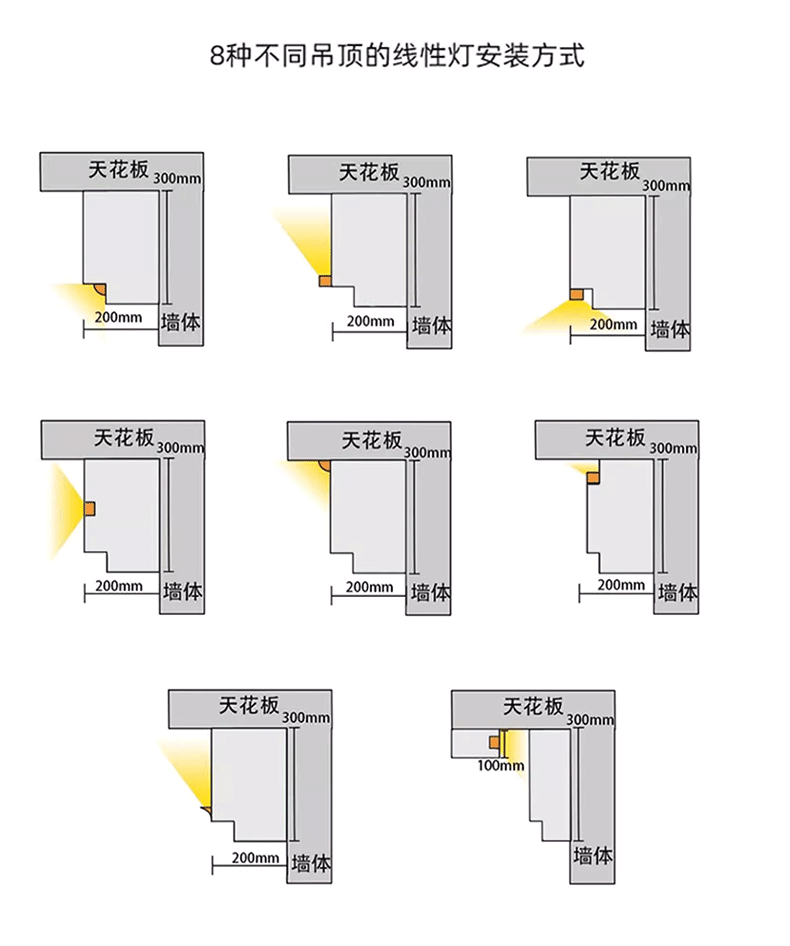 8种不同吊顶的线性灯安装方式

天花板
300mm
200mm
墙体

天花板
300mm
200mm
墙体

天花板
300mm
200mm
墙体

天花板
300mm
200mm
墙体

天花板
300mm
200mm
墙体

天花板
300mm
200mm
墙体

天花板
300mm
200mm
墙体

天花板
300mm
100mm
墙体