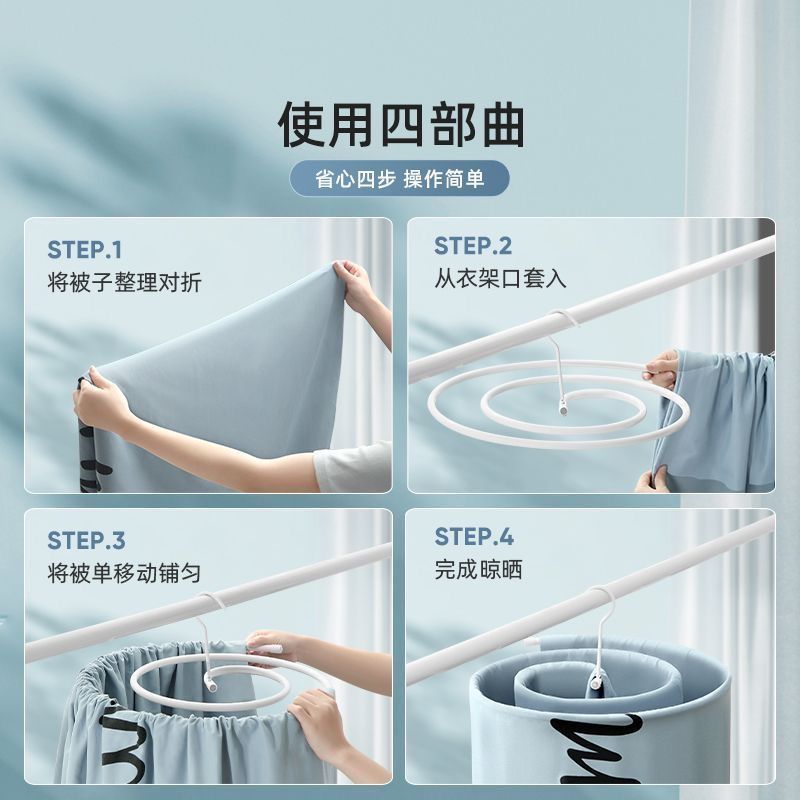 使用四部曲

省心四步 操作简单

STEP.1
将被子整理对折

STEP.2
从衣架口套入

STEP.3
将被单移动铺匀

STEP.4
完成晾晒