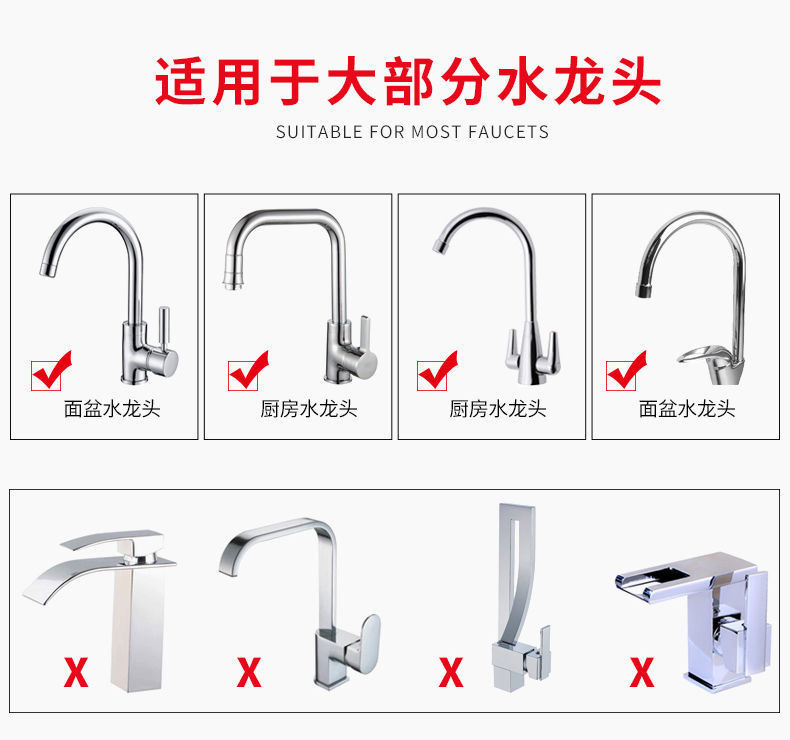 适用于大部分水龙头

SUITABLE FOR MOST FAUCETS

面盆水龙头

厨房水龙头

厨房水龙头

面盆水龙头

X

X

X

X