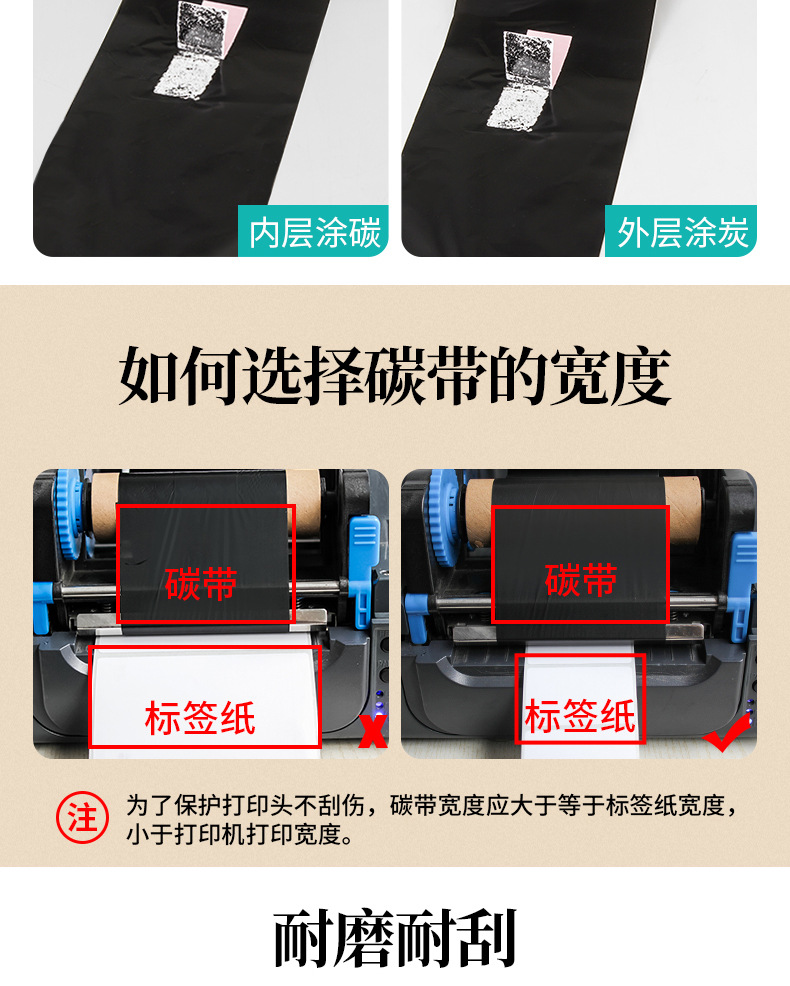 内层涂碳

外层涂炭

如何选择碳带的宽度

碳带

标签纸

碳带

标签纸

注 为了保护打印头不刮伤，碳带宽度应大于等于标签纸宽度，小于打印机打印宽度。

耐磨耐刮