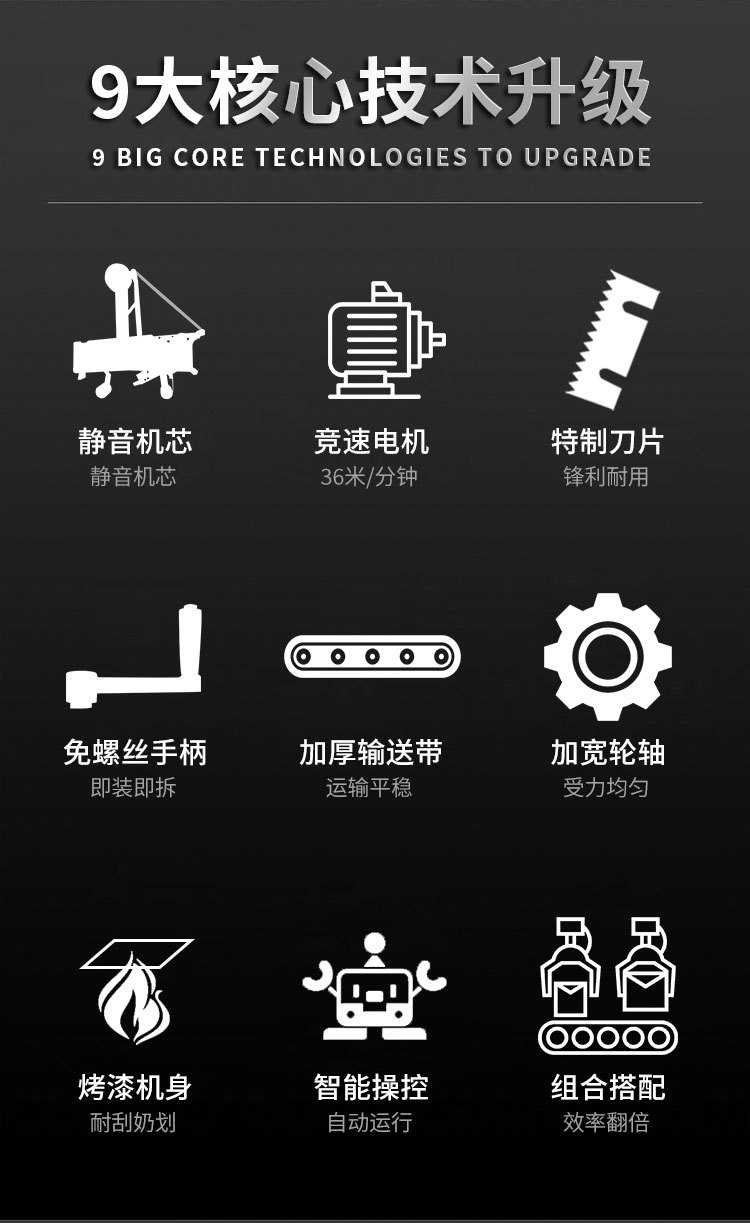 9大核心技术升级
9 BIG CORE TECHNOLOGIES TO UPGRADE

静音机芯
静音机芯

竞速电机
36米/分钟

特制刀片
锋利耐用

免螺丝手柄
即装即拆

加厚输送带
运输平稳

加宽轮轴
受力均匀

烤漆机身
耐刮奶划

智能操控
自动运行

组合搭配
效率翻倍