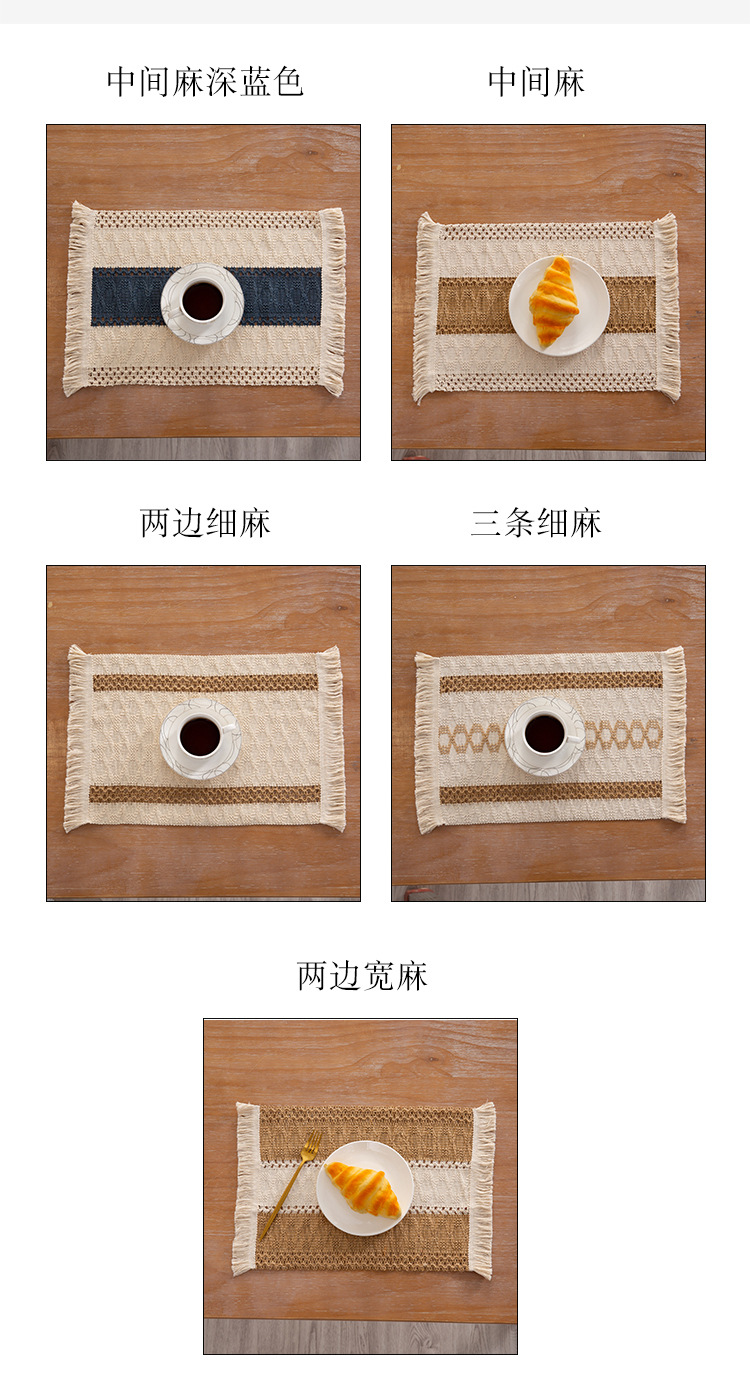 中间麻深蓝色

中间麻

两边细麻

三条细麻

两边宽麻