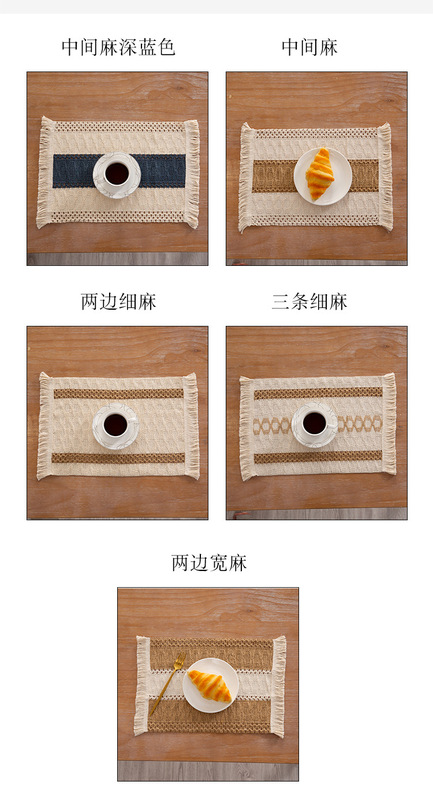 中间麻深蓝色

中间麻

两边细麻

三条细麻

两边宽麻