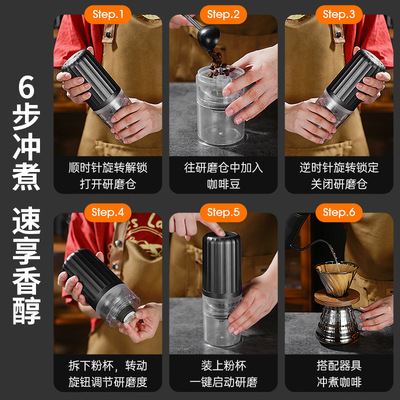 6步冲煮

速享香醇

Step.1

顺时针旋转解锁
打开研磨仓

Step.2

往研磨仓中加入
咖啡豆

Step.3

逆时针旋转锁定
关闭研磨仓

Step.4

拆下粉杯，转动
旋钮调节研磨度

Step.5

装上粉杯
一键启动研磨

Step.6

搭配器具
冲煮咖啡