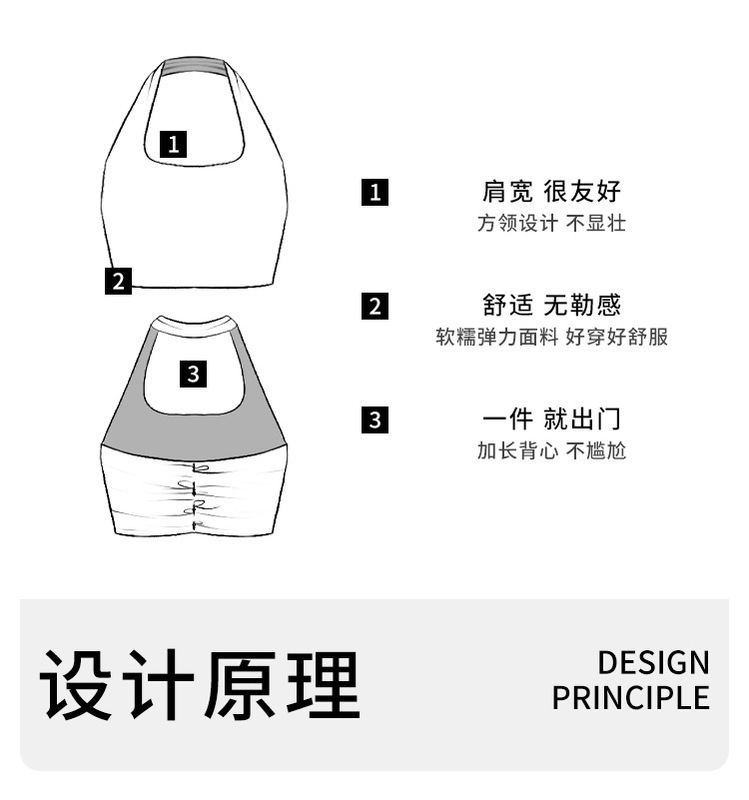 1

2

3

1 肩宽 很友好
方领设计 不显壮

2 舒适 无勒感
软糯弹力面料 好穿好舒服

3 一件 就出门
加长背心 不尴尬

设计原理

DESIGN
PRINCIPLE