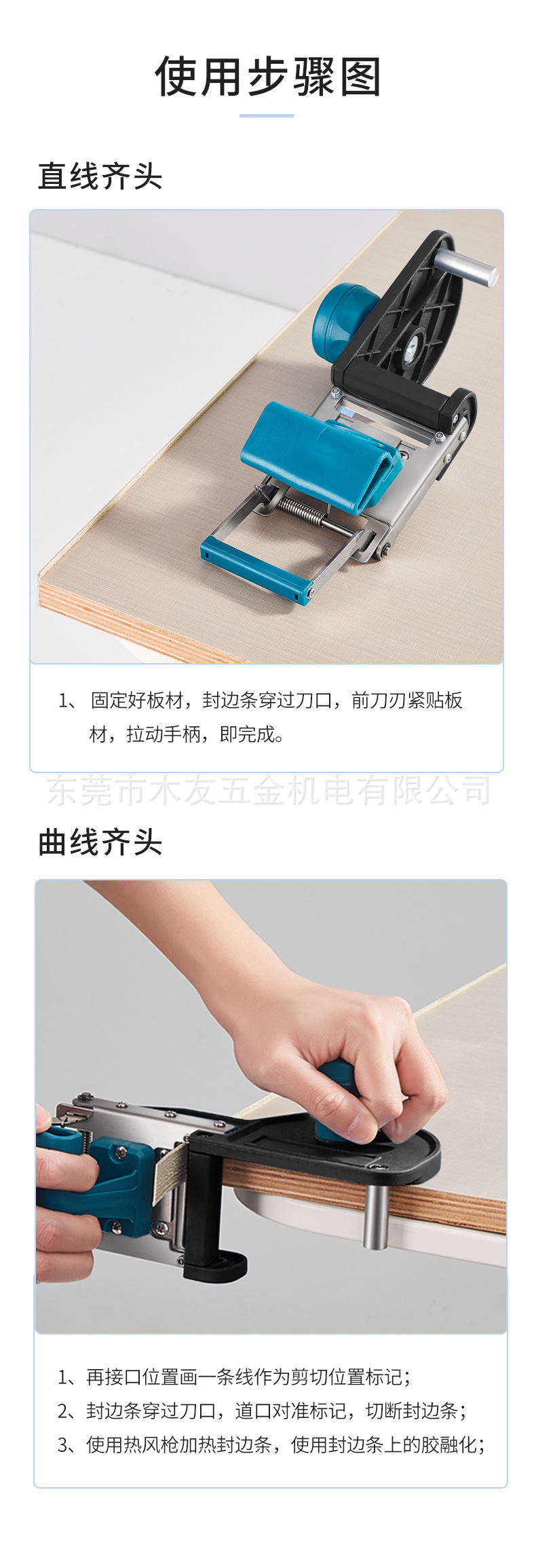 使用步骤图

直线齐头

1、 固定好板材，封边条穿过刀口，前刀刃紧贴板材，拉动手柄，即完成。

东莞市木友五金机电有限公司

曲线齐头

1、再接口位置画一条线作为剪切位置标记；
2、封边条穿过刀口，道口对准标记，切断封边条；
3、使用热风枪加热封边条，使用封边条上的胶融化；