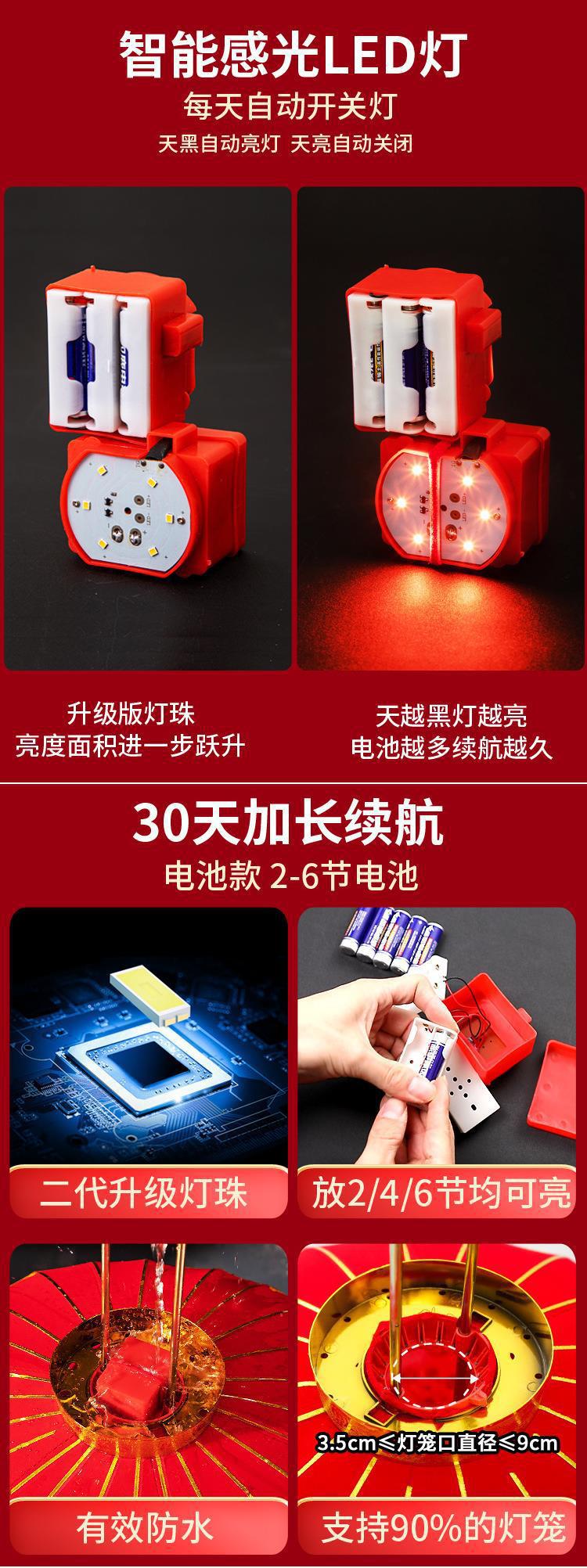 智能感光LED灯
每天自动开关灯
天黑自动亮灯 天亮自动关闭

升级版灯珠
亮度面积进一步跃升

天越黑灯越亮
电池越多续航越久

30天加长续航
电池款 2-6节电池

二代升级灯珠

放2/4/6节均可亮

有效防水

3.5cm≤灯笼口直径≤9cm
支持90%的灯笼