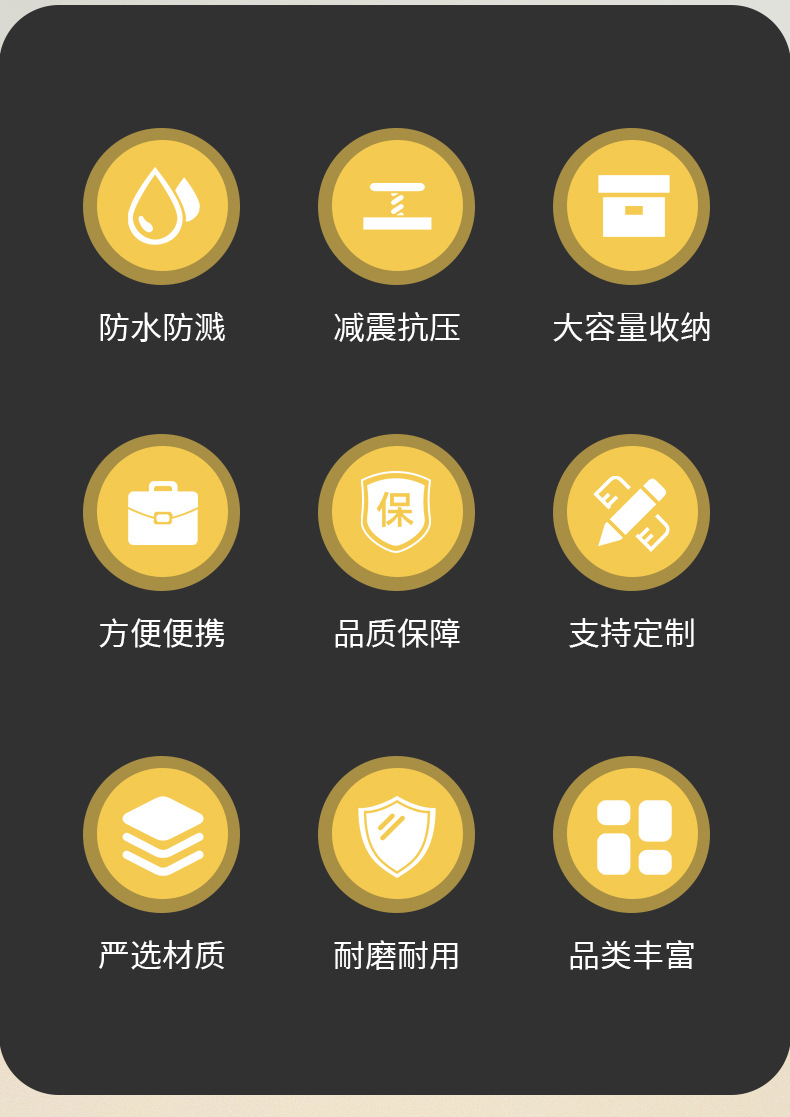 防水防溅

减震抗压

大容量收纳

方便便携

保

品质保障

支持定制

严选材质

耐磨耐用

品类丰富