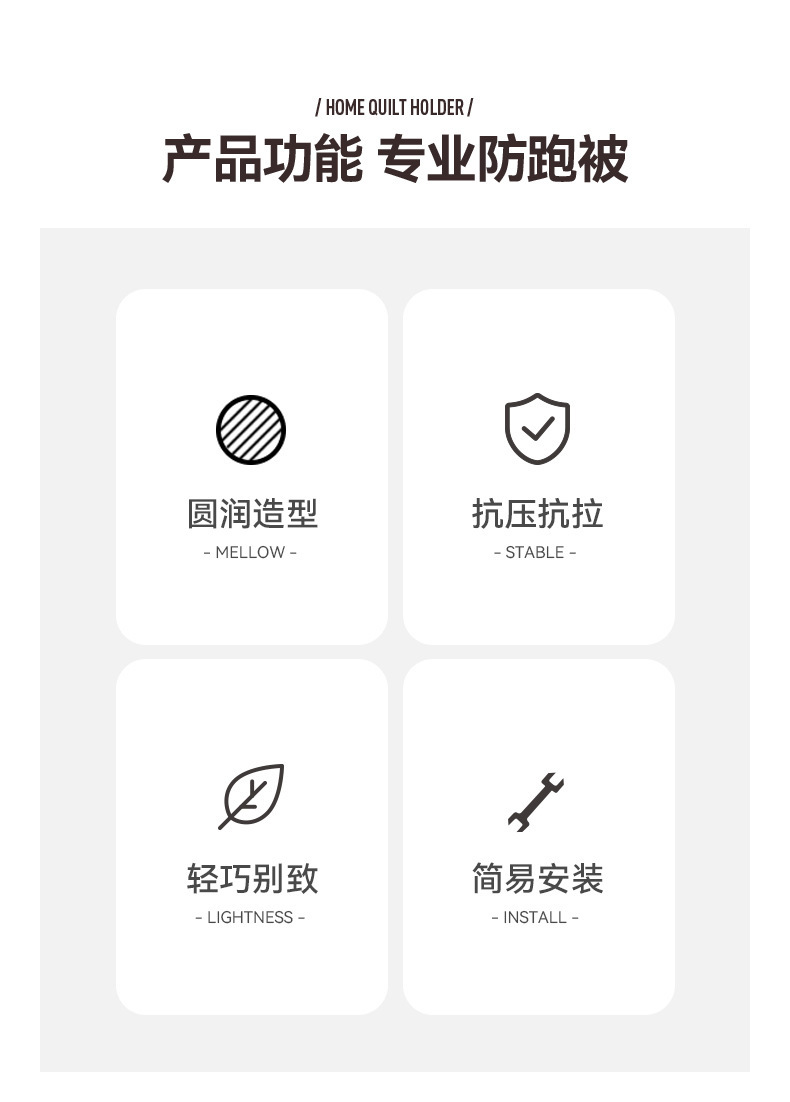 / HOME QUILT HOLDER /

产品功能 专业防跑被

圆润造型
- MELLOW -

抗压抗拉
- STABLE -

轻巧别致
- LIGHTNESS -

简易安装
- INSTALL -