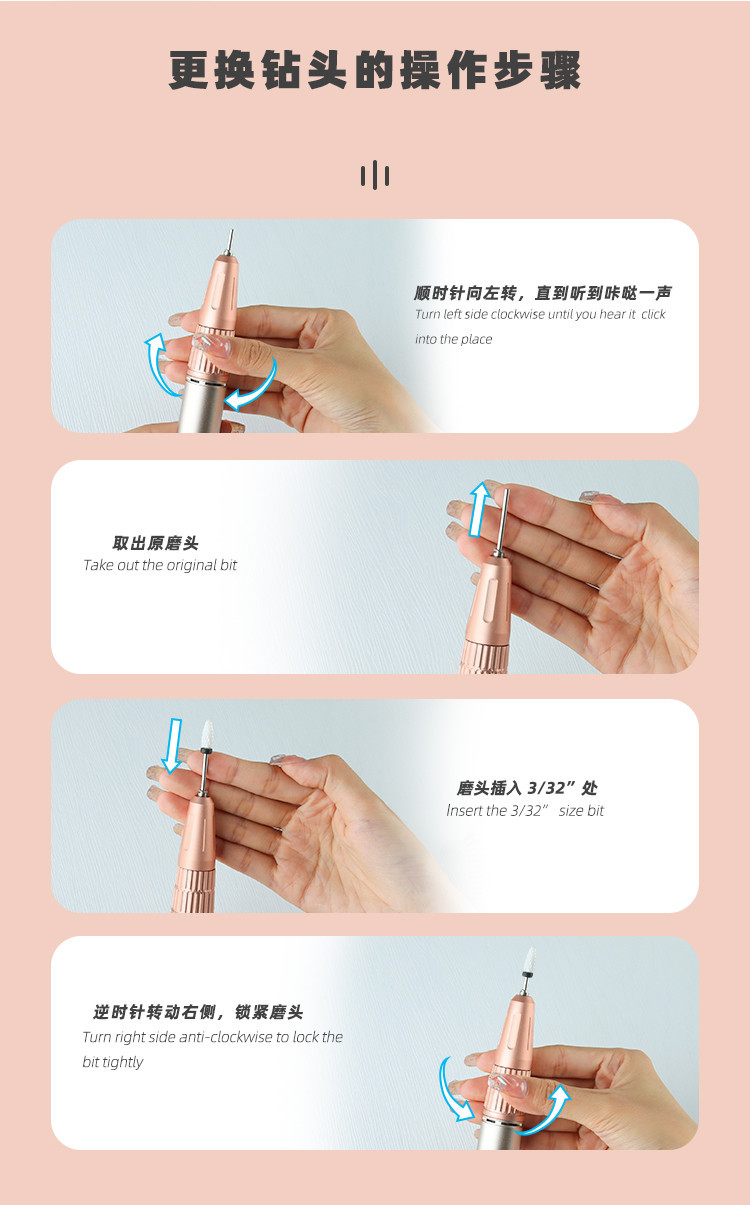 更换钻头的操作步骤

顺时针向左转，直到听到咔哒一声
Turn left side clockwise until you hear it click into the place

取出原磨头
Take out the original bit

磨头插入 3/32” 处
Insert the 3/32” size bit

逆时针转动右侧，锁紧磨头
Turn right side anti-clockwise to lock the bit tightly