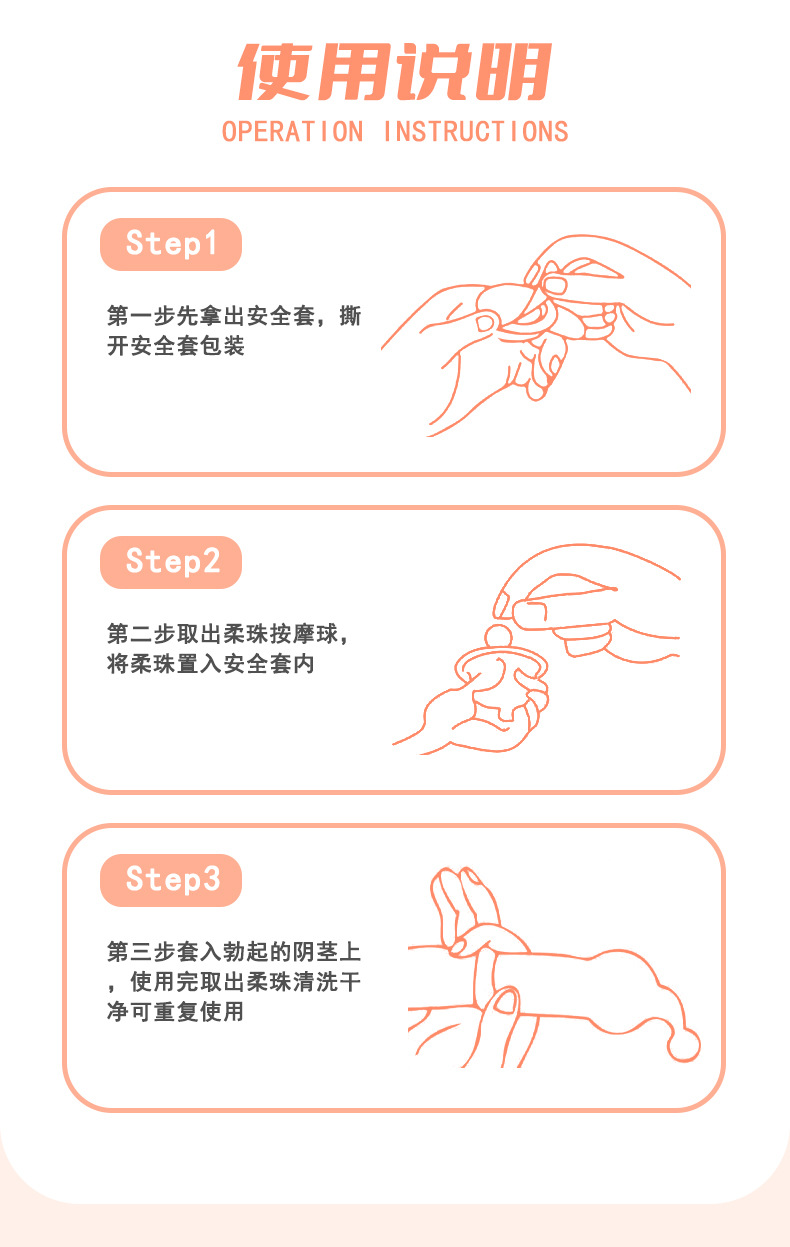 使用说明

OPERATION INSTRUCTIONS

Step1

第一步先拿出安全套，撕开安全套包装

Step2

第二步取出柔珠按摩球，将柔珠置入安全套内

Step3

第三步套入勃起的阴茎上，使用完取出柔珠清洗干净可重复使用