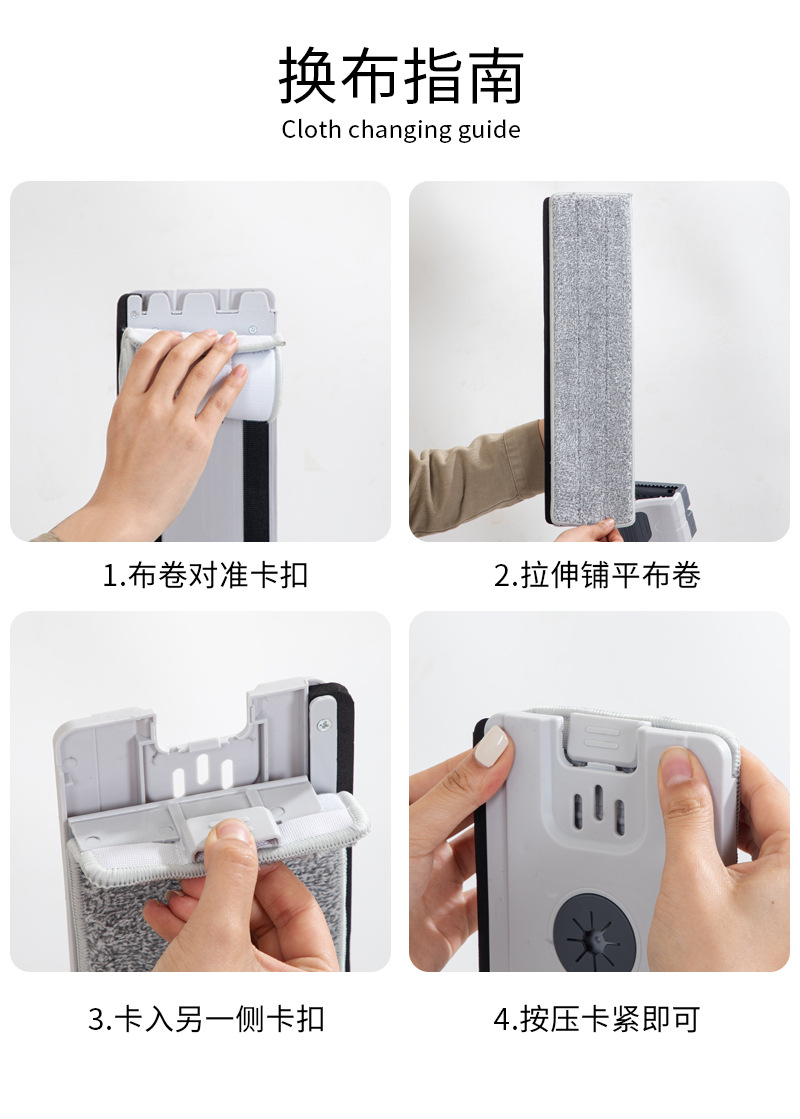 换布指南
Cloth changing guide

1.布卷对准卡扣

2.拉伸铺平布卷

3.卡入另一侧卡扣

4.按压卡紧即可