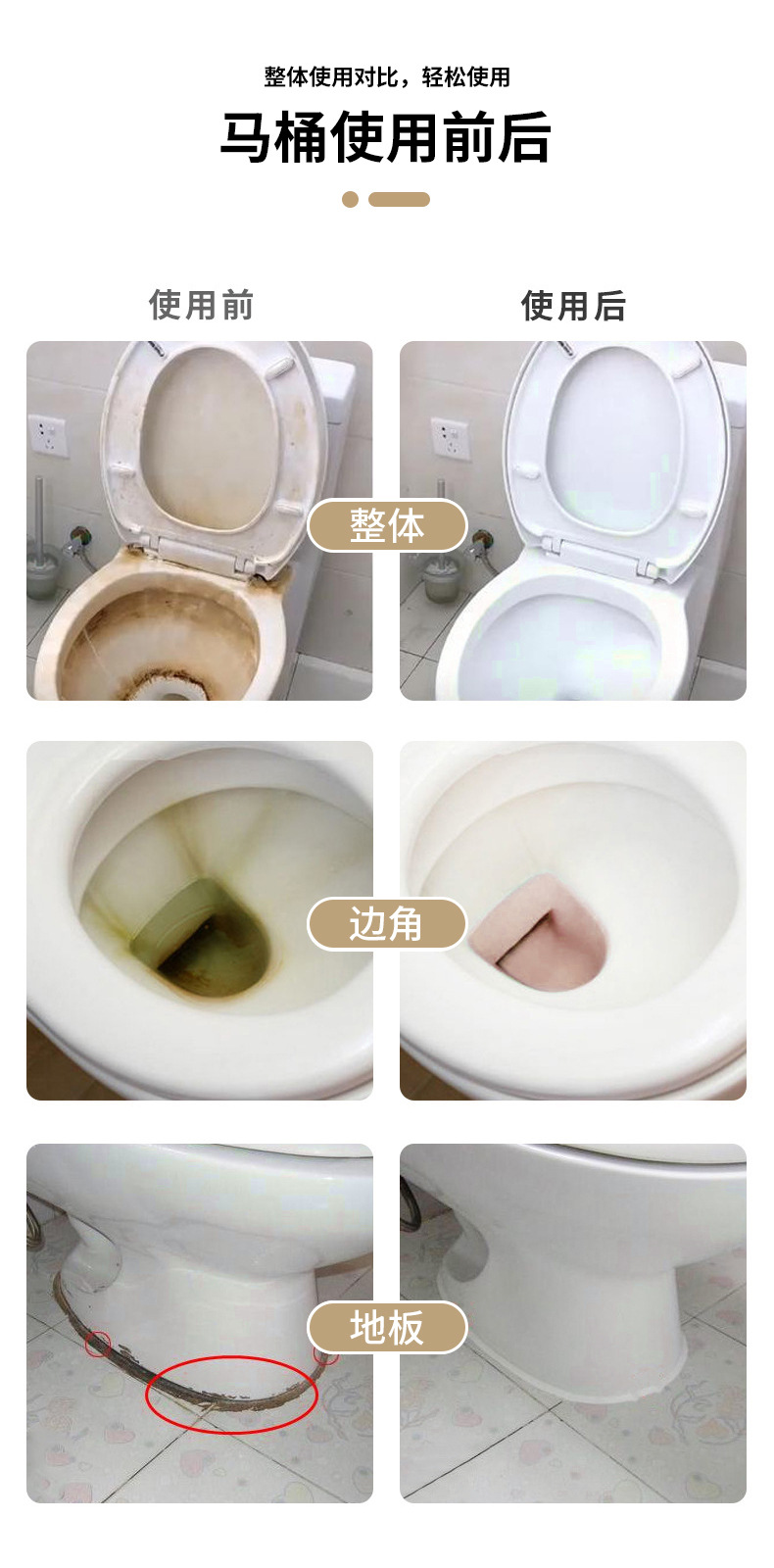 整体使用对比，轻松使用

马桶使用前后

使用前

使用后

整体

边角

地板