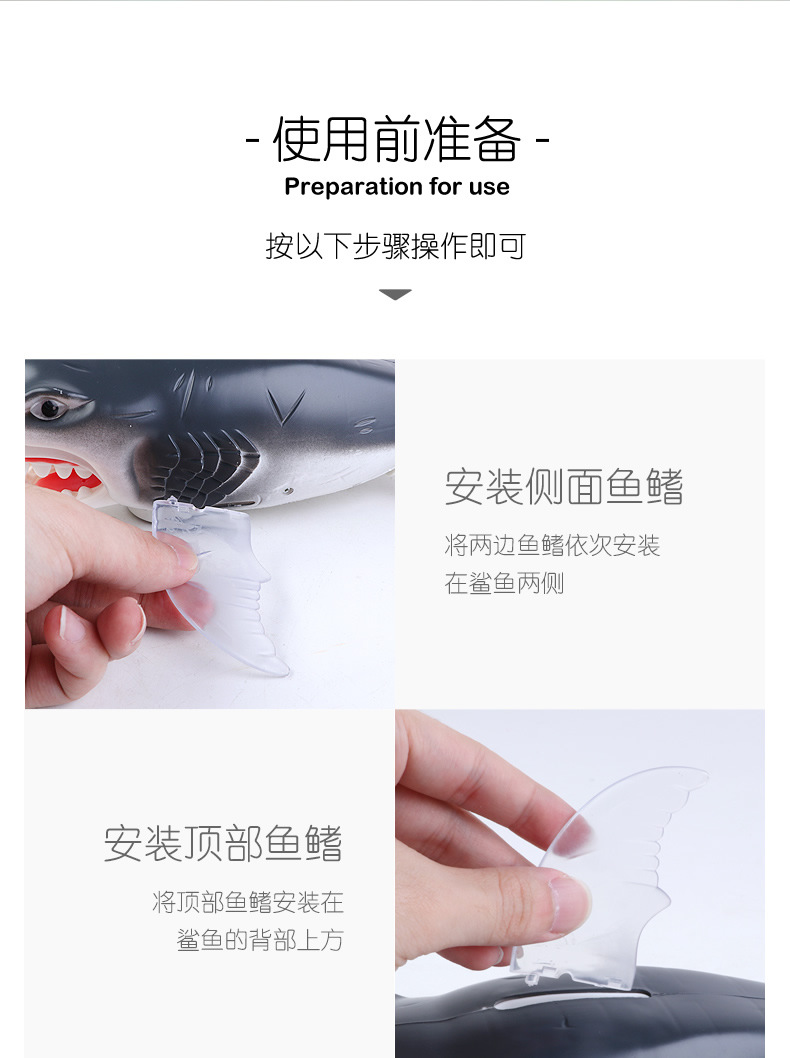 - 使用前准备 -
Preparation for use

按以下步骤操作即可

安装侧面鱼鳍

将两边鱼鳍依次安装在鲨鱼两侧

安装顶部鱼鳍

将顶部鱼鳍安装在鲨鱼的背部上方